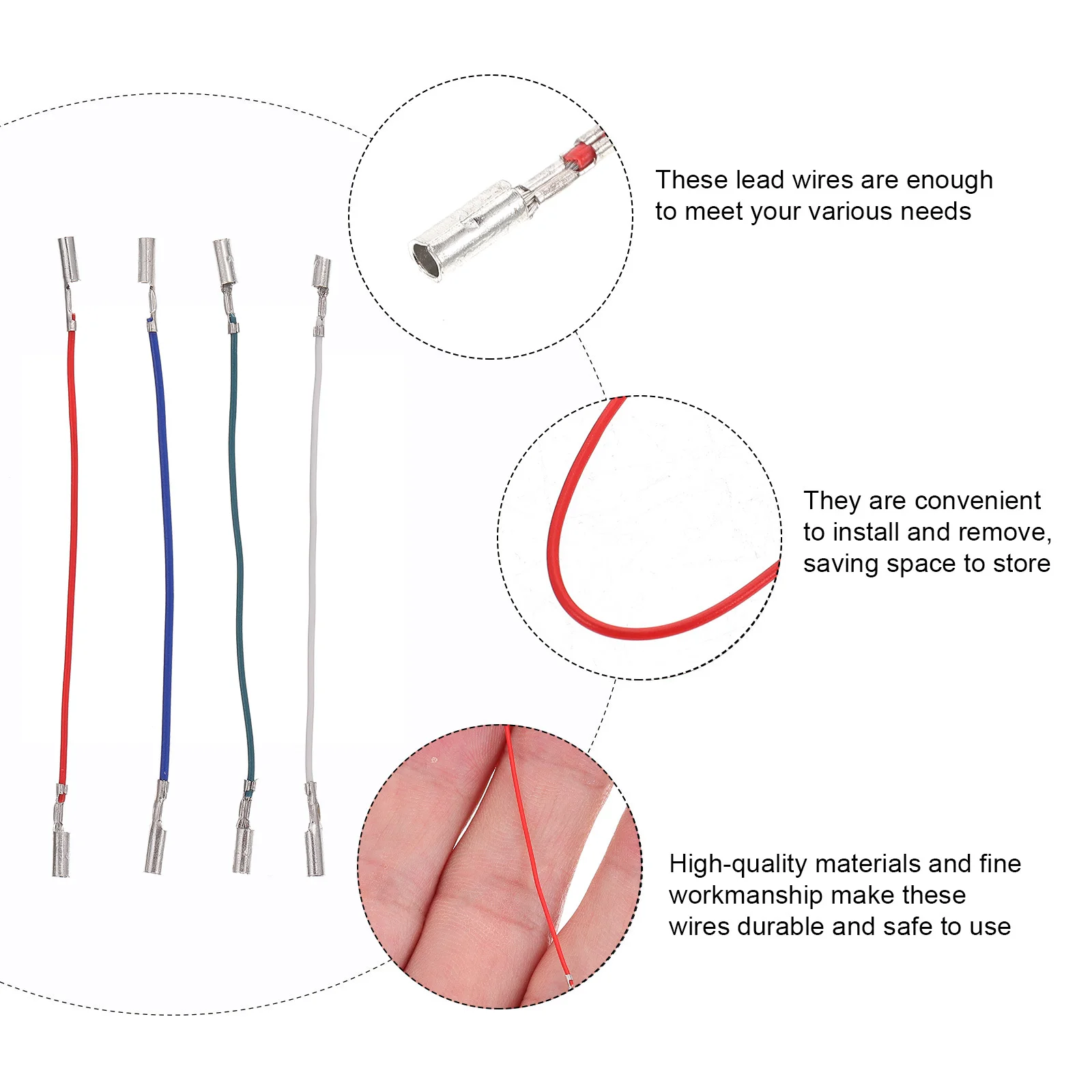 These lead wires are enough to meet your various needs

They are convenient to install and remove, saving space to store

High-quality materials and fine workmanship make these wires durable and safe to use