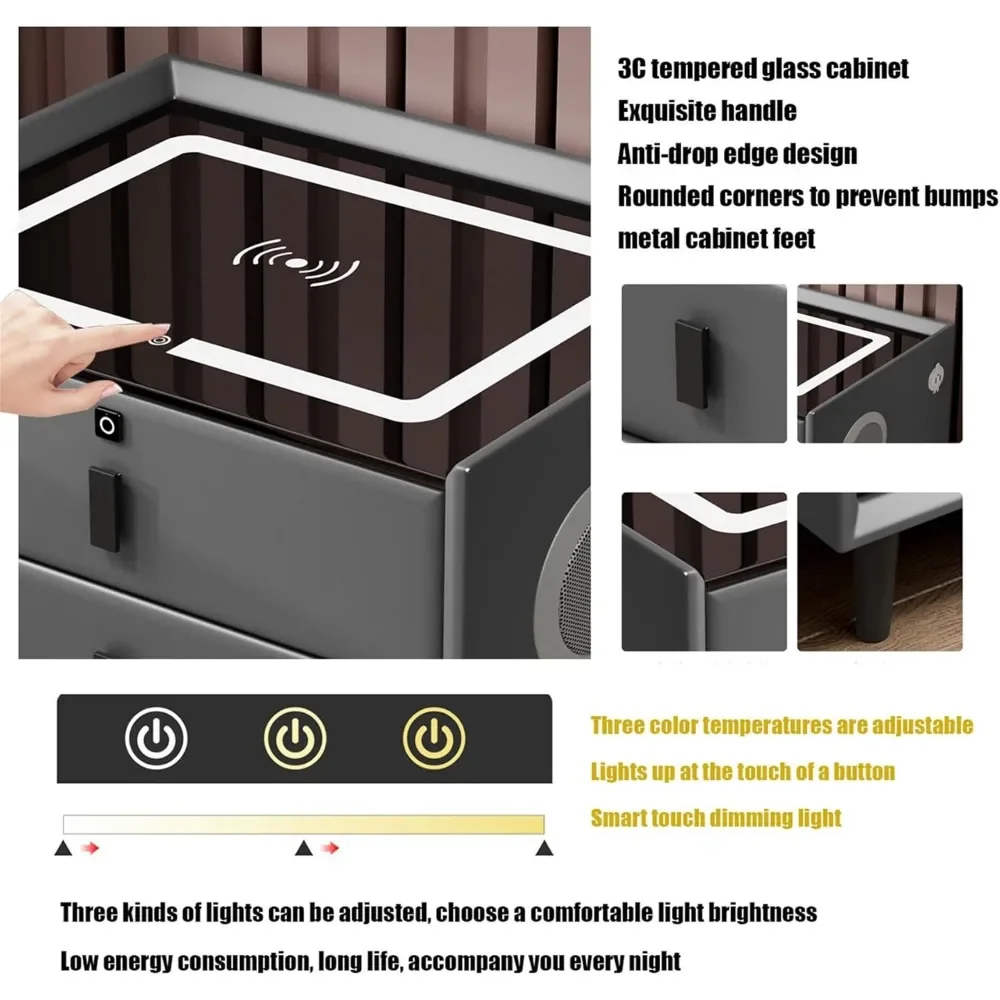 3C tempered glass cabinet
Exquisite handle
Anti-drop edge design
Rounded corners to prevent bumps
metal cabinet feet

Three color temperatures are adjustable
Lights up at the touch of a button
Smart touch dimming light

Three kinds of lights can be adjusted, choose a comfortable light brightness
Low energy consumption, long life, accompany you every night