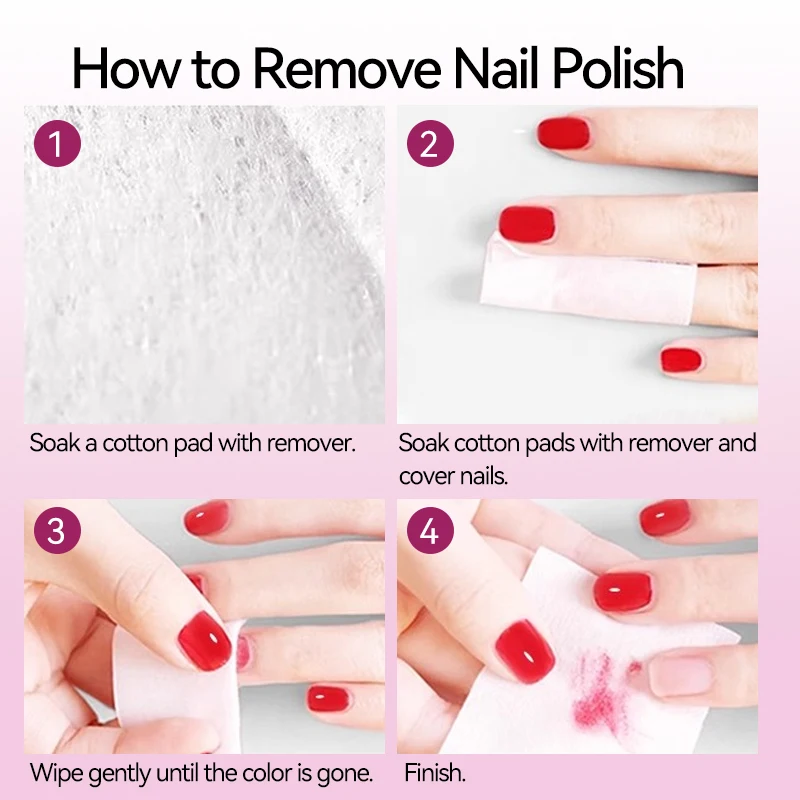 How to Remove Nail Polish

1

Soak a cotton pad with remover.

2

Soak cotton pads with remover and cover nails.

3

Wipe gently until the color is gone.

4

Finish.