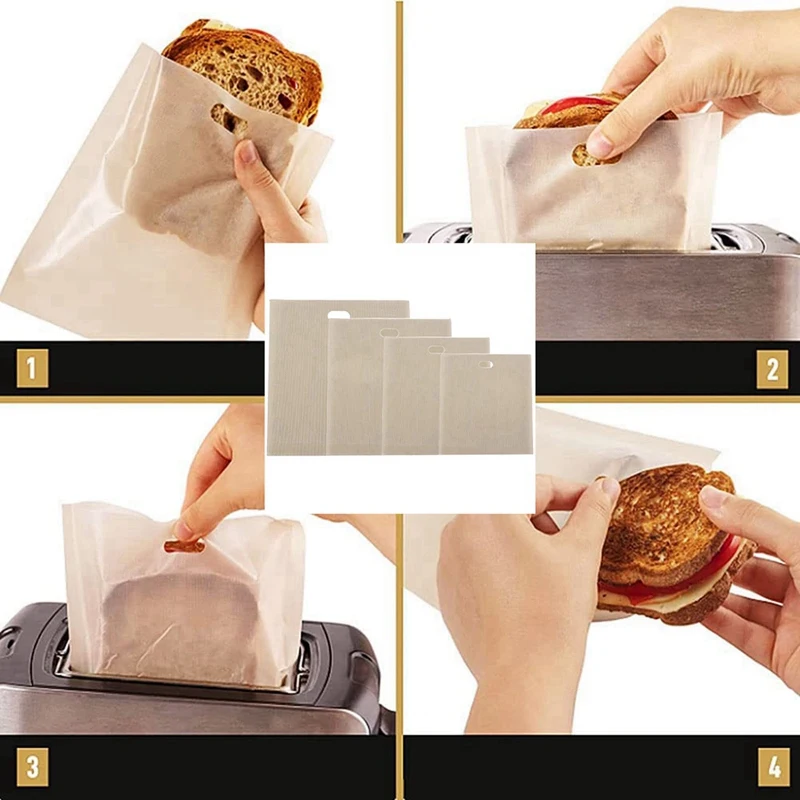 1

2

3

4