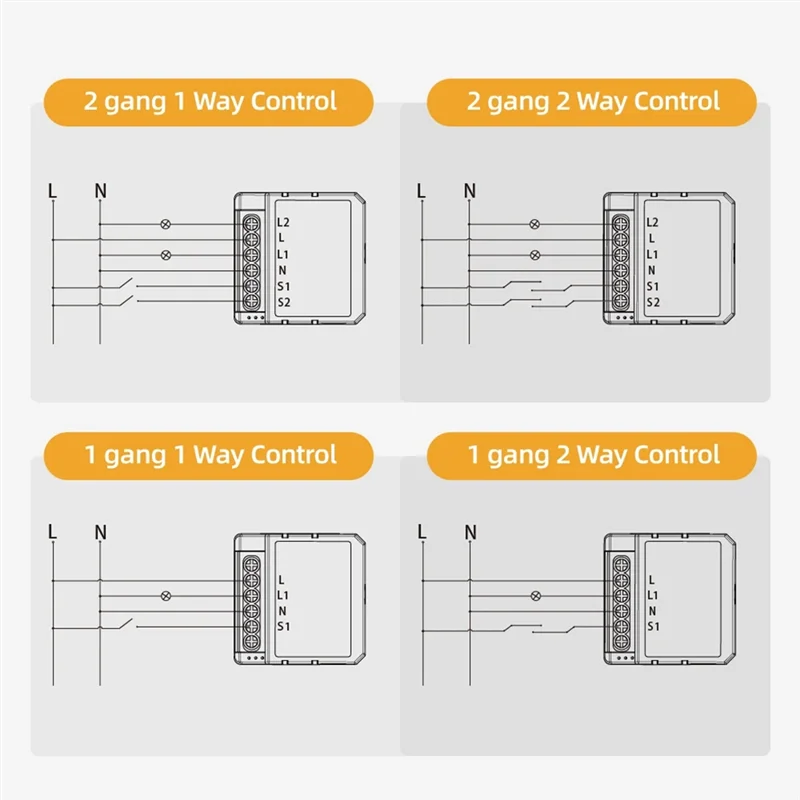 2 gang 1 Way Control

L N

L2
L
L1
N
S1
S2

2 gang 2 Way Control

L N

L2
L
L1
N
S1
S2

1 gang 1 Way Control

L N

L
L1
N
S1

1 gang 2 Way Control

L N

L
L1
N
S1