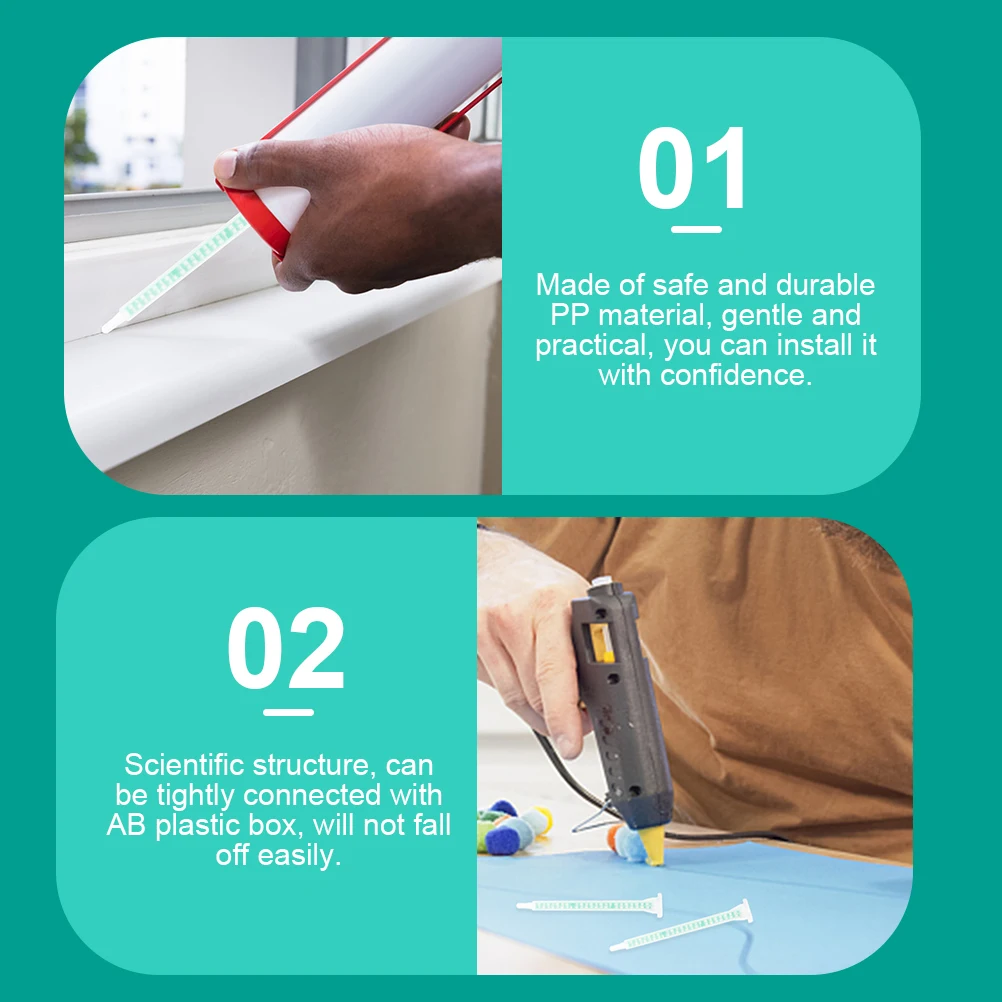 01

Made of safe and durable PP material, gentle and practical, you can install it with confidence.

02

Scientific structure, can be tightly connected with AB plastic box, will not fall off easily.