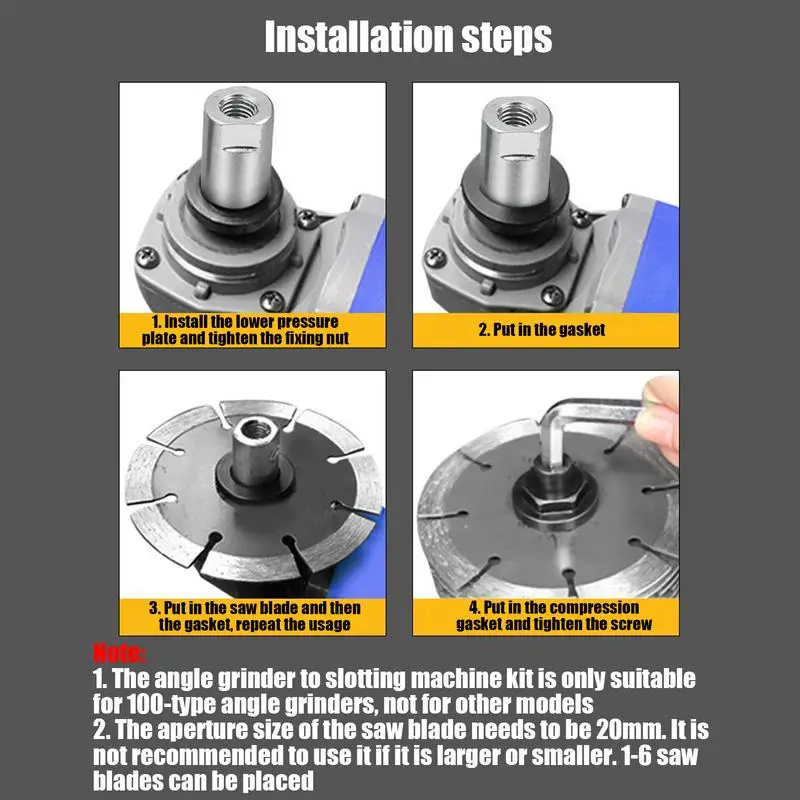 Installation steps

1. Install the lower pressure plate and tighten the fixing nut

2. Put in the gasket

3. Put in the saw blade and then the gasket, repeat the usage

4. Put in the compression gasket and tighten the screw

Note:
1. The angle grinder to slotting machine kit is only suitable for 100-type angle grinders, not for other models
2. The aperture size of the saw blade needs to be 20mm. It is not recommended to use it if it is larger or smaller. 1-6 saw blades can be placed