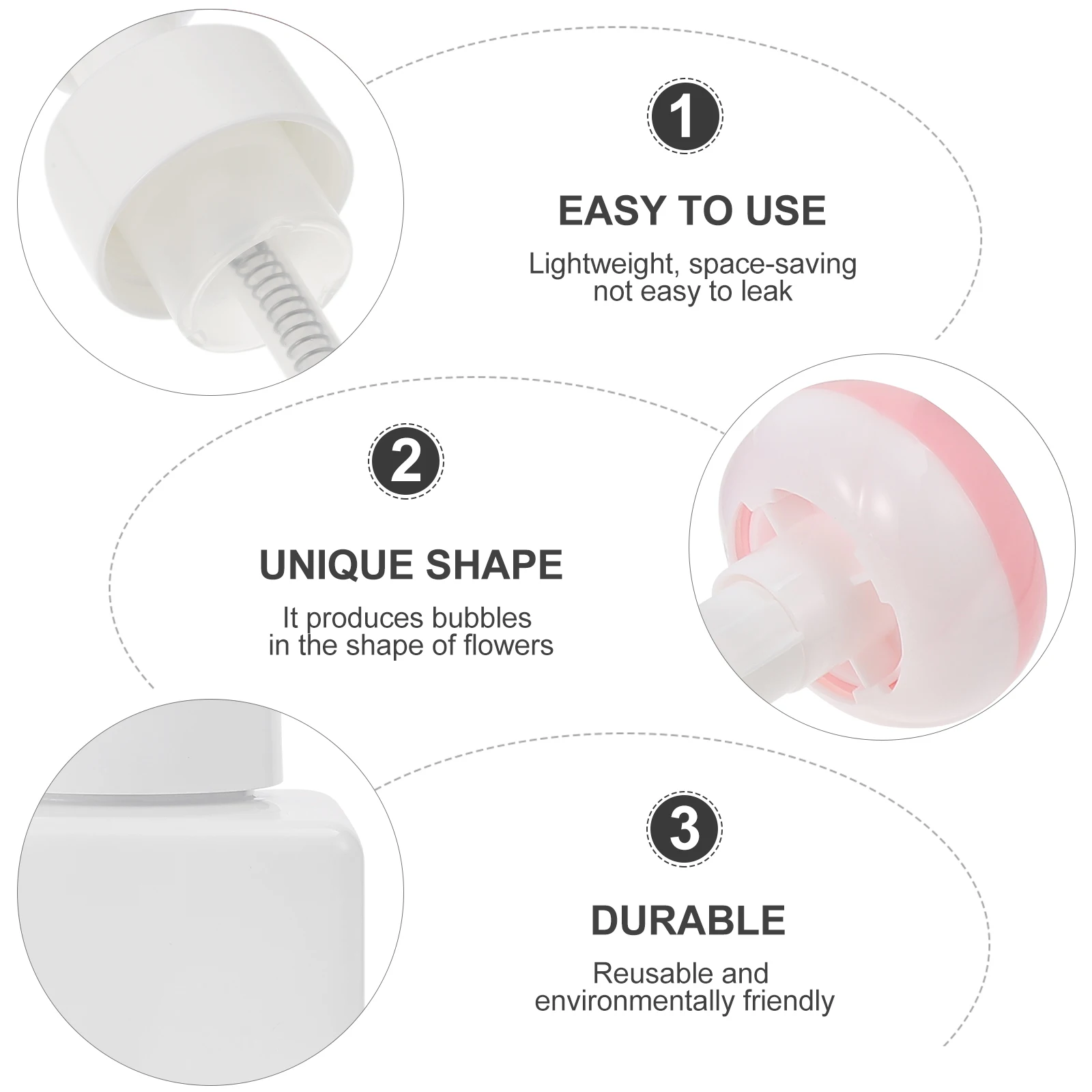 1

EASY TO USE

Lightweight, space-saving
not easy to leak

2

UNIQUE SHAPE

It produces bubbles
in the shape of flowers

3

DURABLE

Reusable and
environmentally friendly