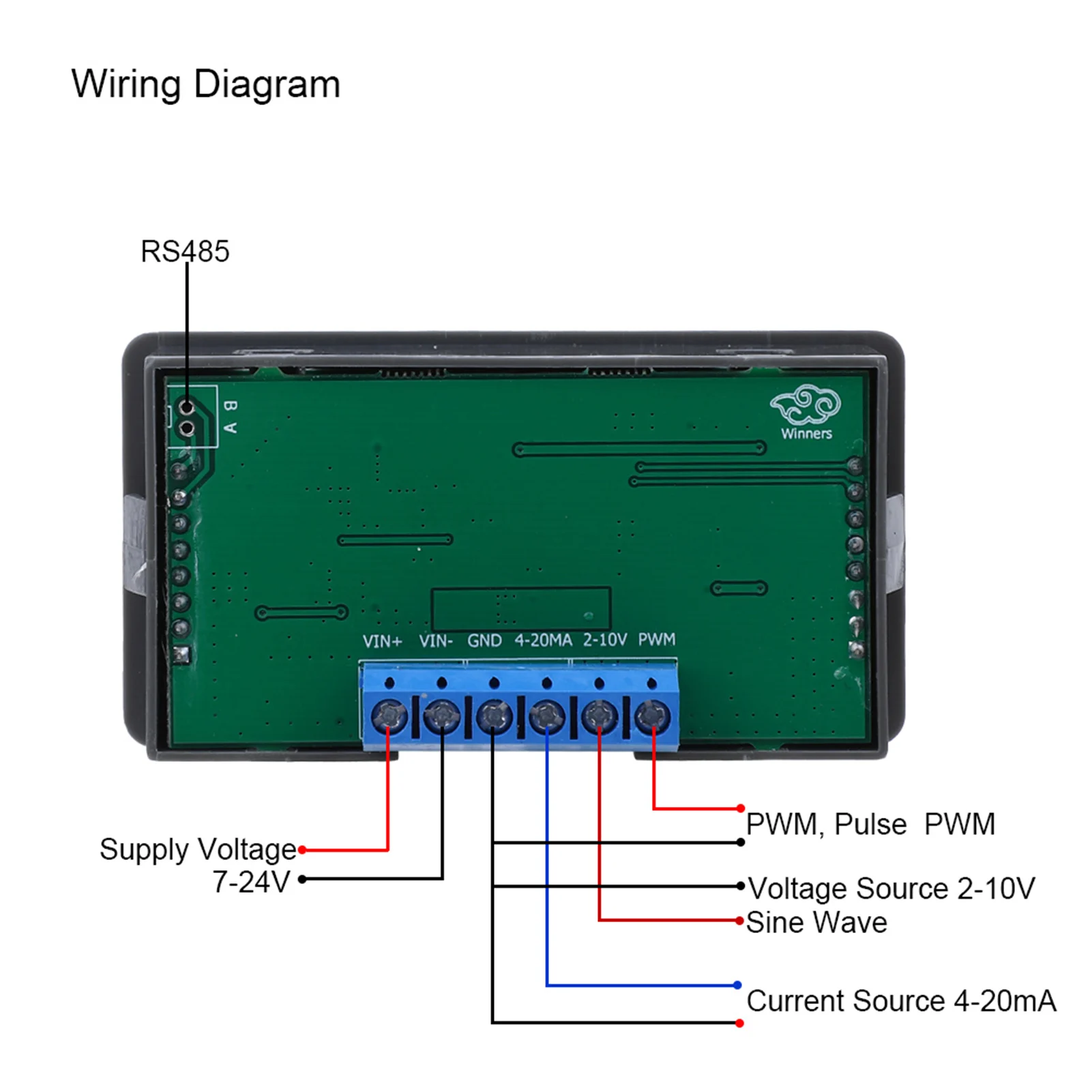 Wiring Diagram

RS485

B A

Winners

VIN+ VIN- GND 4-20MA 2-10V PWM

Supply Voltage 7-24V

PWM, Pulse PWM

Voltage Source 2-10V

Sine Wave

Current Source 4-20mA