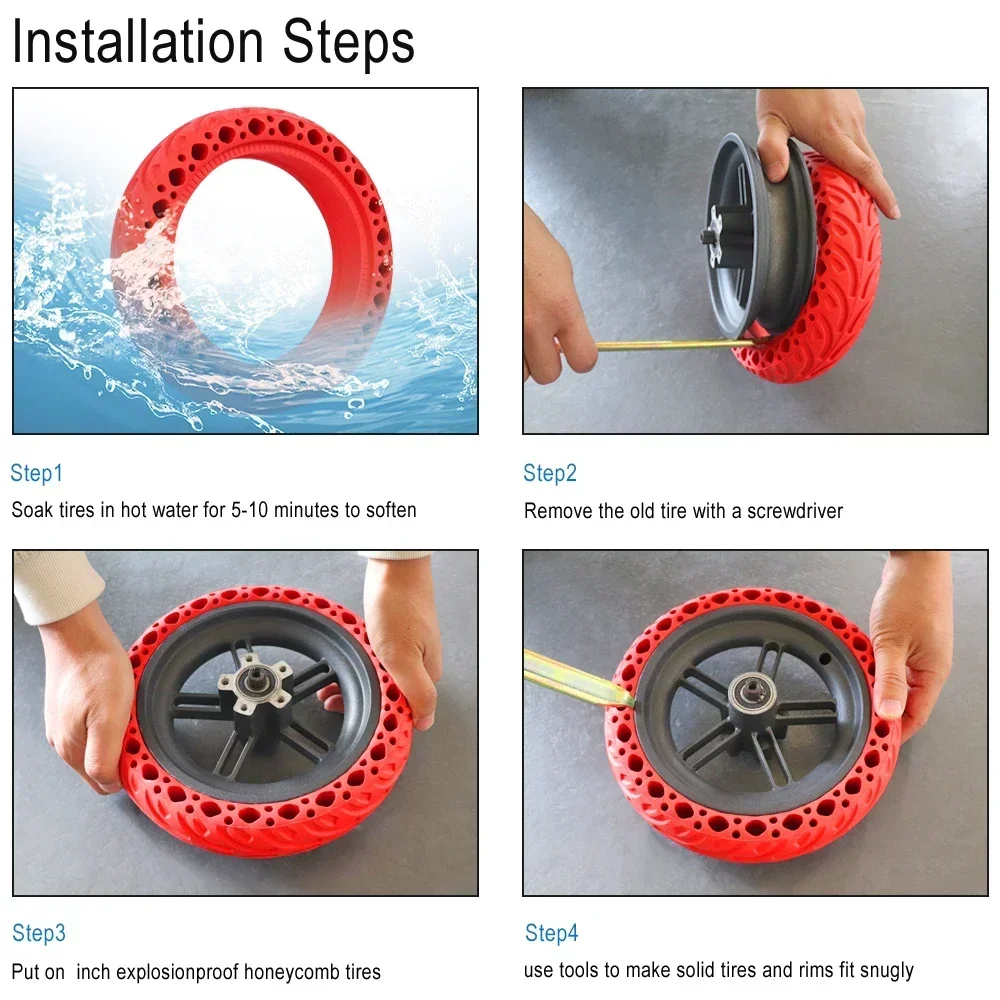 Installation Steps

Step1

Soak tires in hot water for 5-10 minutes to soften

Step2

Remove the old tire with a screwdriver

Step3

Put on  inch explosionproof honeycomb tires

Step4

use tools to make solid tires and rims fit snugly