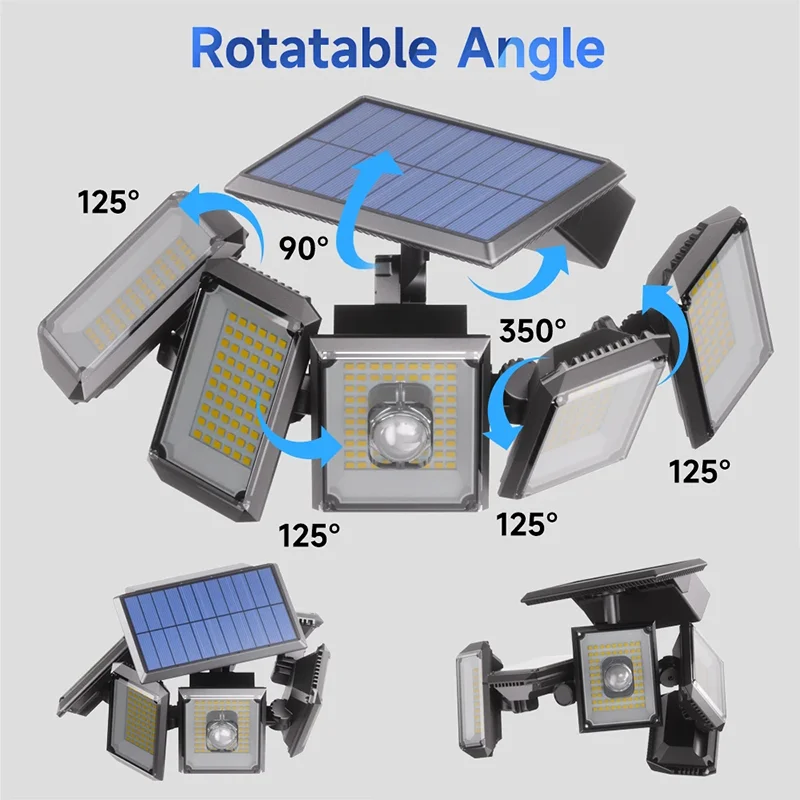 Rotatable Angle

125°

90°

350°

125°

125°

125°