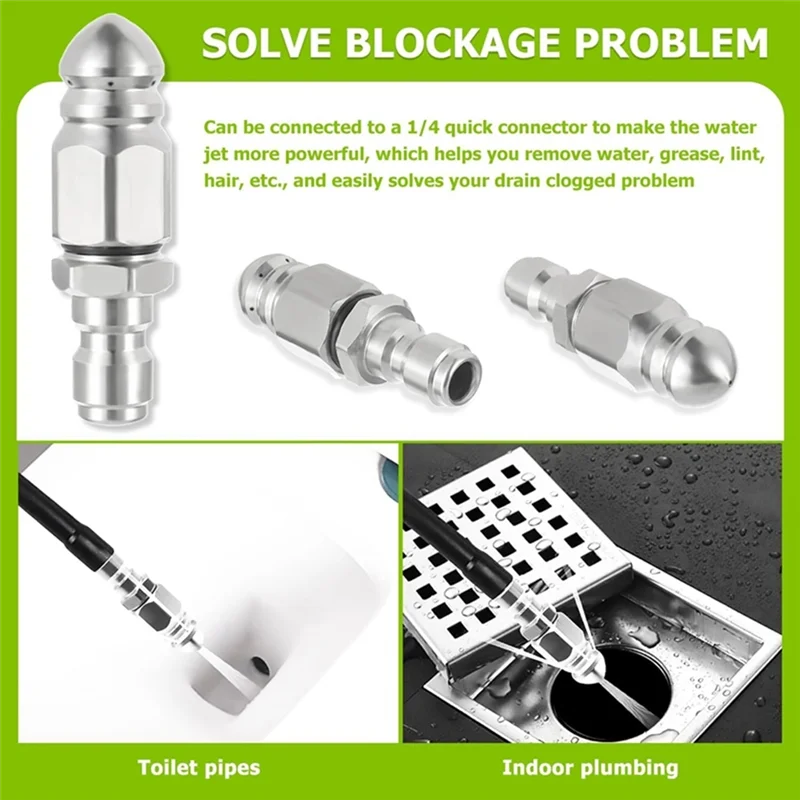 SOLVE BLOCKAGE PROBLEM

Can be connected to a 1/4 quick connector to make the water jet more powerful, which helps you remove water, grease, lint, hair, etc., and easily solves your drain clogged problem

Toilet pipes

Indoor plumbing