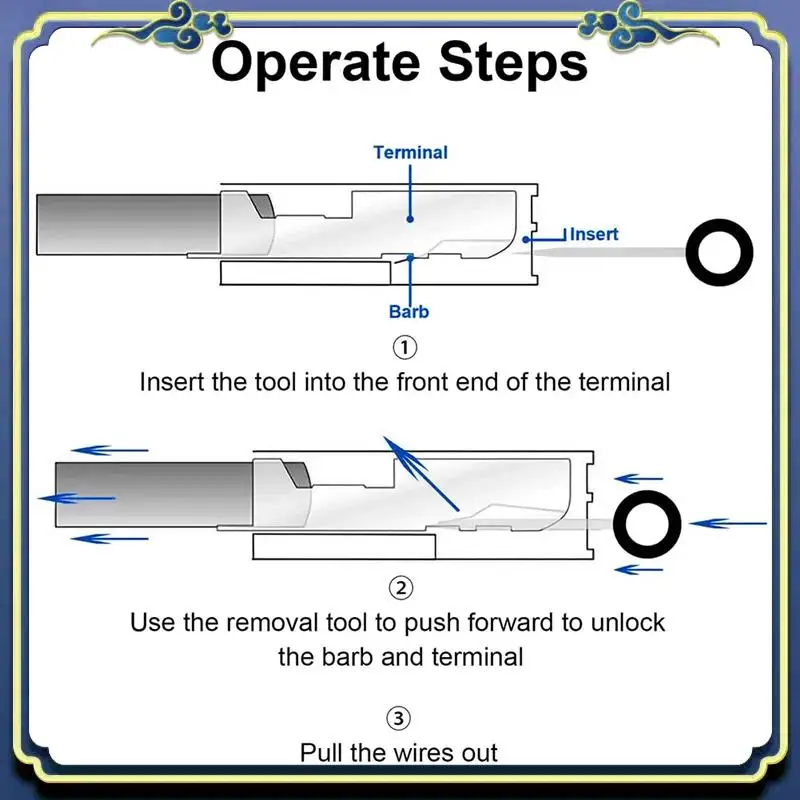 Operate Steps

Terminal

Insert

Barb

①
Insert the tool into the front end of the terminal

②
Use the removal tool to push forward to unlock the barb and terminal

③
Pull the wires out