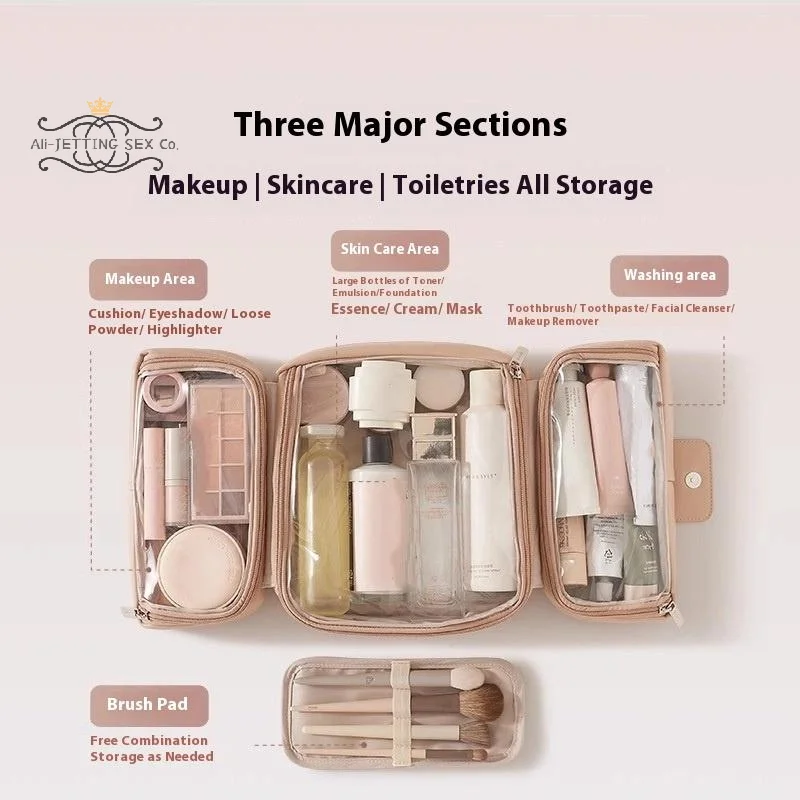 Ali-JETTING SEX Co.

Three Major Sections

Makeup | Skincare | Toiletries All Storage

Makeup Area

Cushion/ Eyeshadow/ Loose Powder/ Highlighter

Skin Care Area

Large Bottles of Toner/ Emulsion/Foundation

Essence/ Cream/ Mask

Washing area

Toothbrush/ Toothpaste/ Facial Cleanser/ Makeup Remover

Brush Pad

Free Combination Storage as Needed