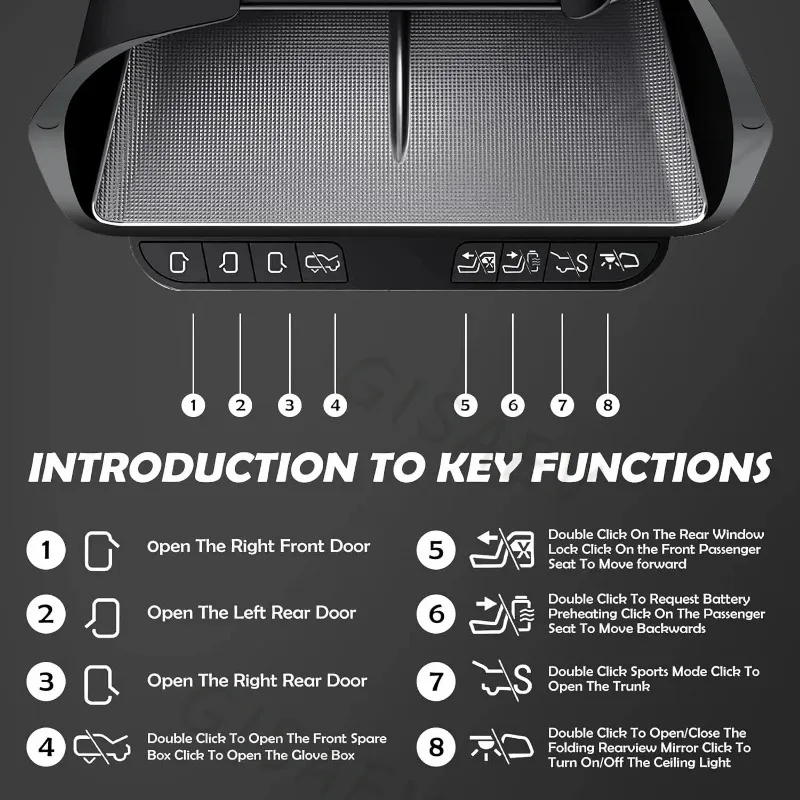 1 2 3 4 5 6 7 8

INTRODUCTION TO KEY FUNCTIONS

1 Open The Right Front Door

2 Open The Left Rear Door

3 Open The Right Rear Door

4 Double Click To Open The Front Spare Box Click To Open The Glove Box

5 Double Click On The Rear Window Lock Click On the Front Passenger Seat To Move forward

6 Double Click To Request Battery Preheating Click On The Passenger Seat To Move Backwards

7 S Double Click Sports Mode Click To Open The Trunk

8 Double Click To Open/Close The Folding Rearview Mirror Click To Turn On/Off The Ceiling Light