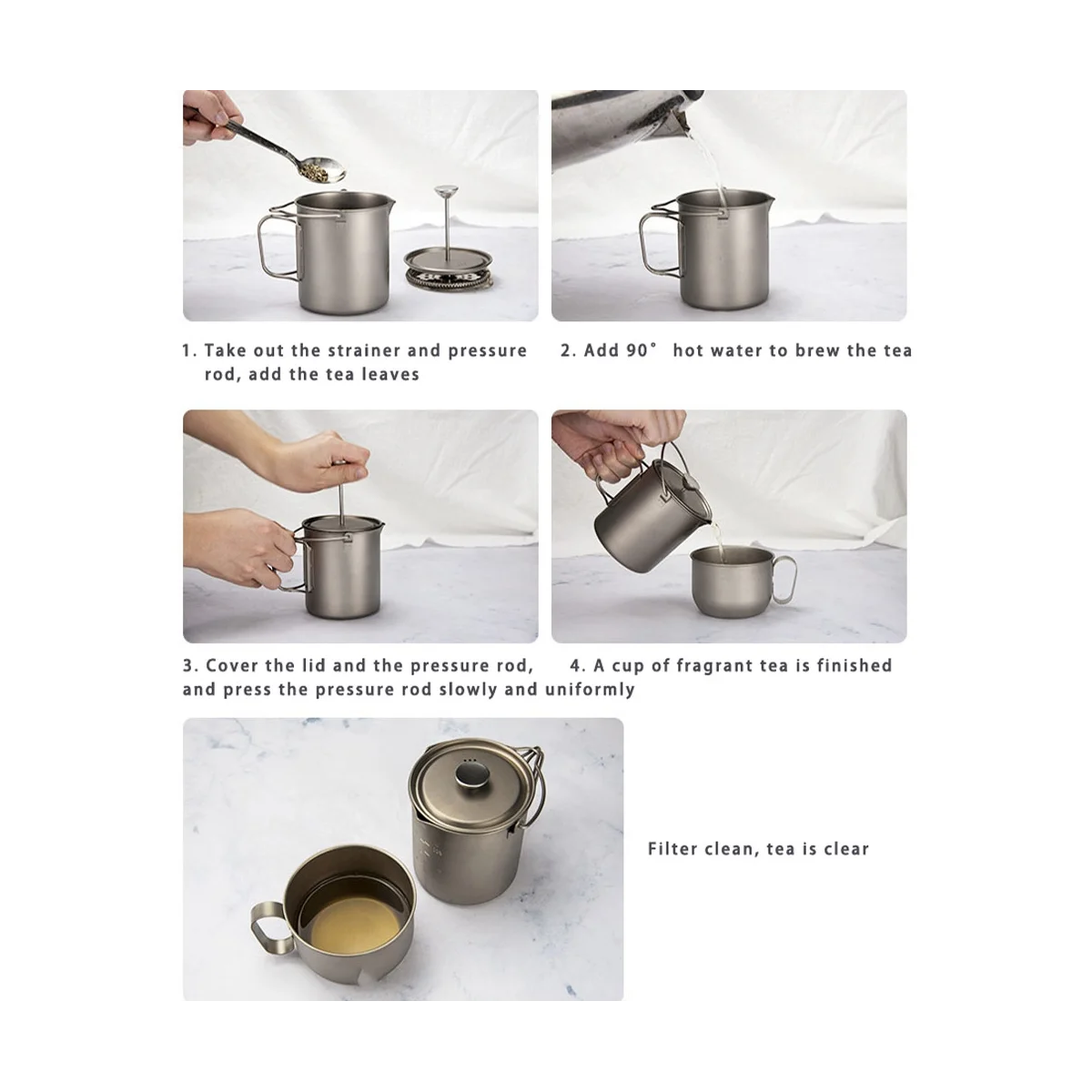 1. Take out the strainer and pressure rod, add the tea leaves

2. Add 90° hot water to brew the tea

3. Cover the lid and the pressure rod, and press the pressure rod slowly and uniformly

4. A cup of fragrant tea is finished

Filter clean, tea is clear