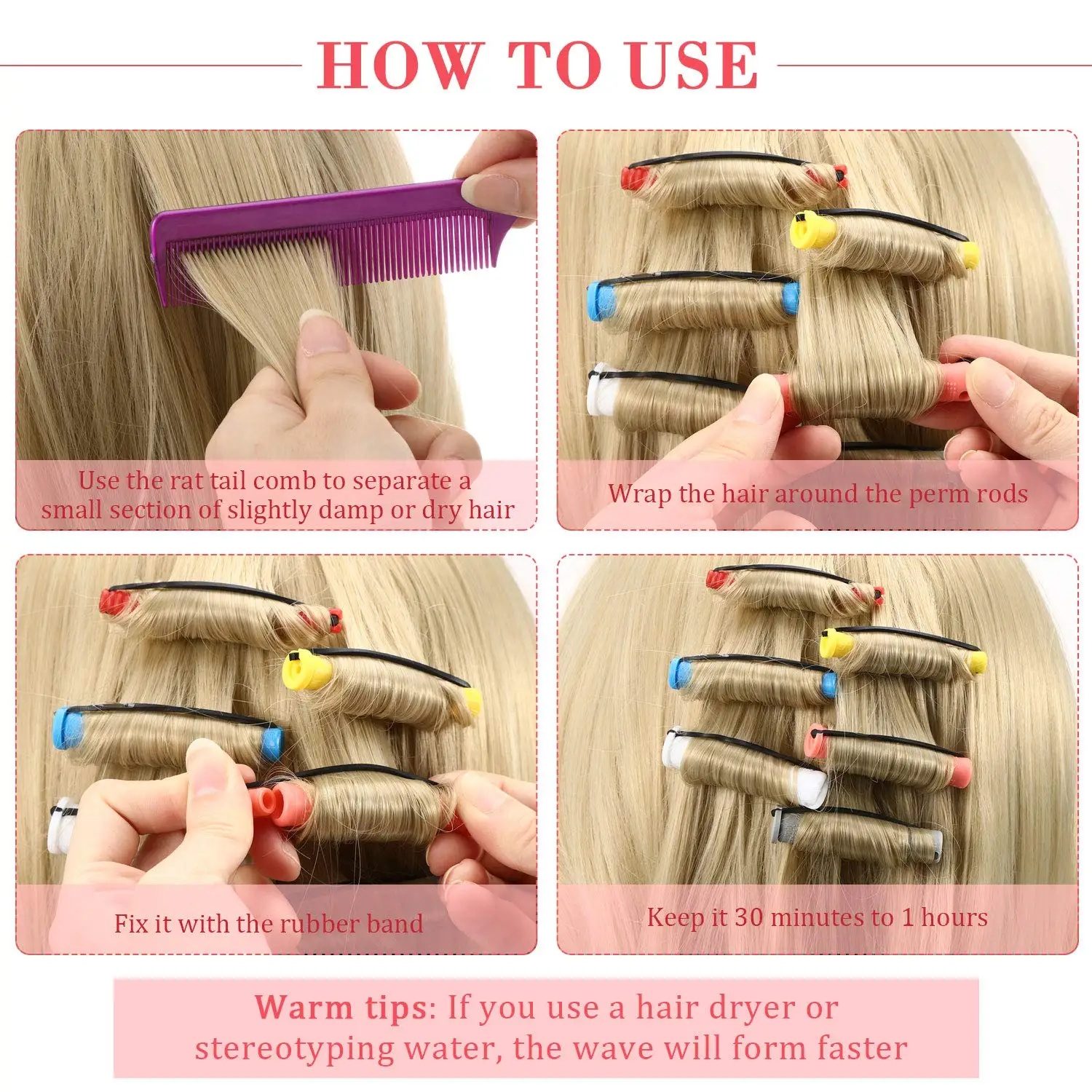 HOW TO USE

Use the rat tail comb to separate a small section of slightly damp or dry hair

Wrap the hair around the perm rods

Fix it with the rubber band

Keep it 30 minutes to 1 hours

Warm tips: If you use a hair dryer or stereotyping water, the wave will form faster