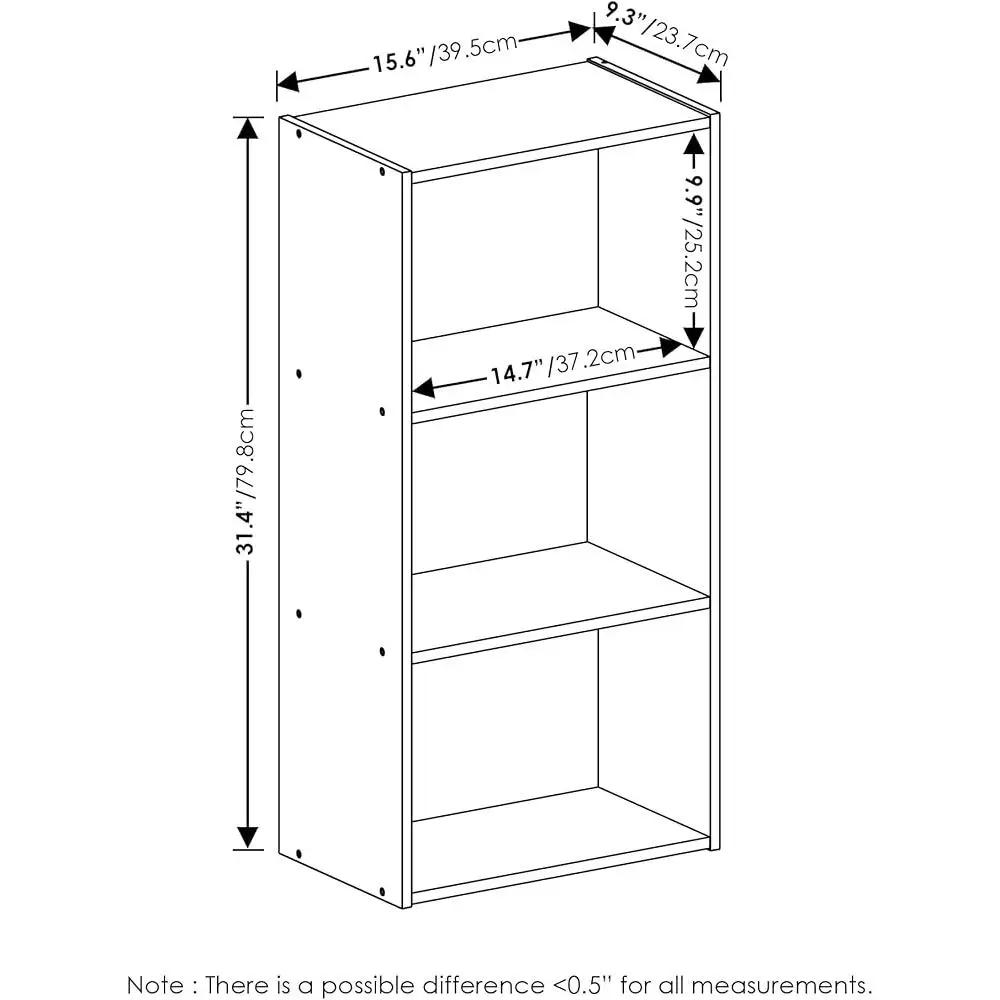 15.6"/39.5cm

9.3"/23.7cm

9.9"/25.2cm

14.7"/37.2cm

31.4"/79.8cm

Note : There is a possible difference <0.5" for all measurements.