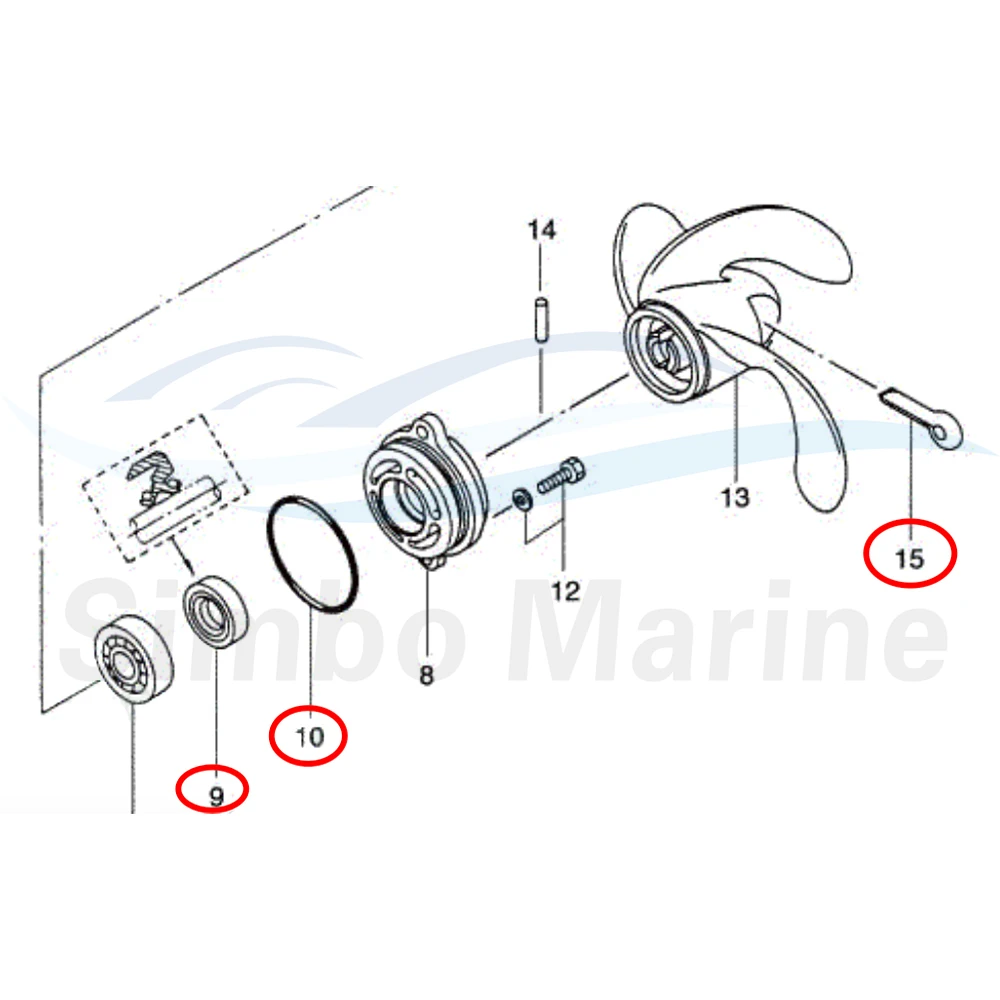 14

13

15

12

8

10

9

Simbo Marine