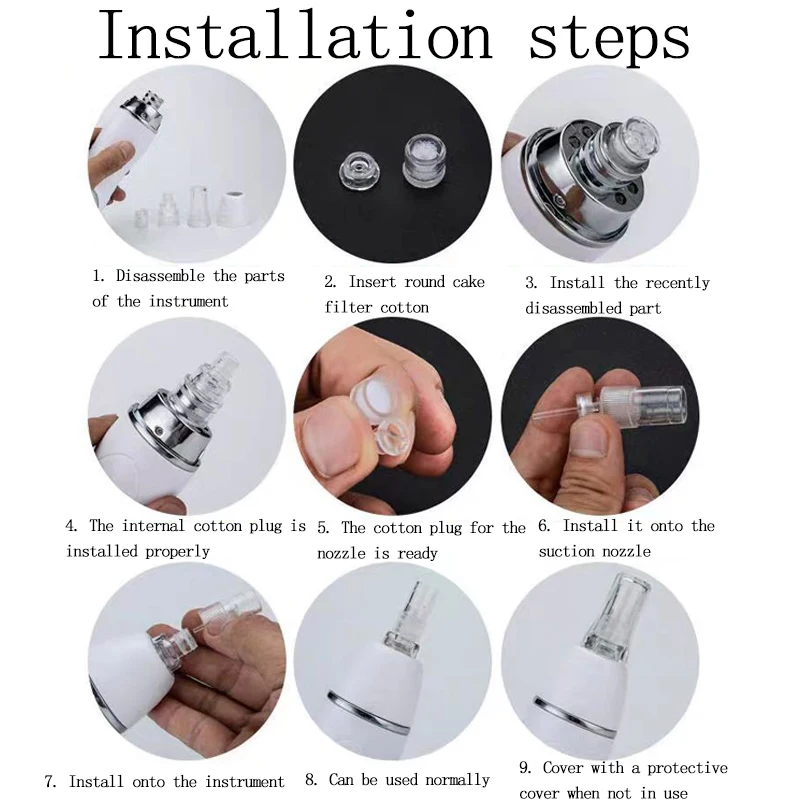 Installation steps

1. Disassemble the parts of the instrument

2. Insert round cake filter cotton

3. Install the recently disassembled part

4. The internal cotton plug is installed properly

5. The cotton plug for the nozzle is ready

6. Install it onto the suction nozzle

7. Install onto the instrument

8. Can be used normally

9. Cover with a protective cover when not in use