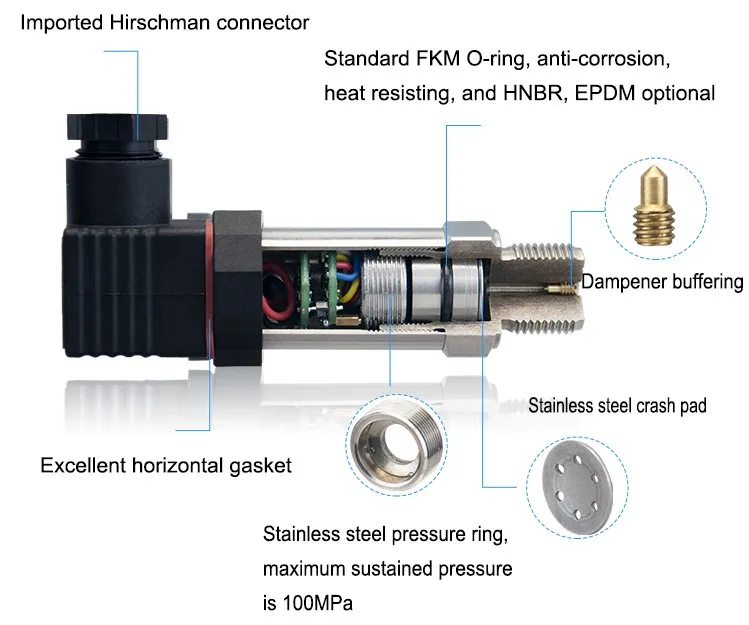 Imported Hirschman connector

Standard FKM O-ring, anti-corrosion, heat resisting, and HNBR, EPDM optional

Dampener buffering

Stainless steel crash pad

Excellent horizontal gasket

Stainless steel pressure ring, maximum sustained pressure is 100MPa