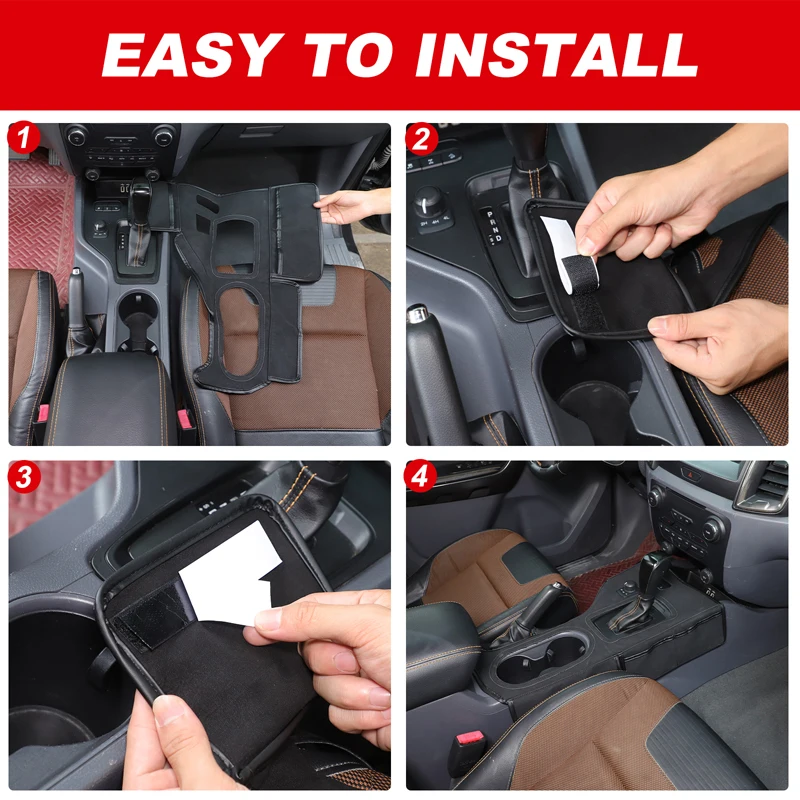 EASY TO INSTALL

1

2

P
R
N
D

3

4