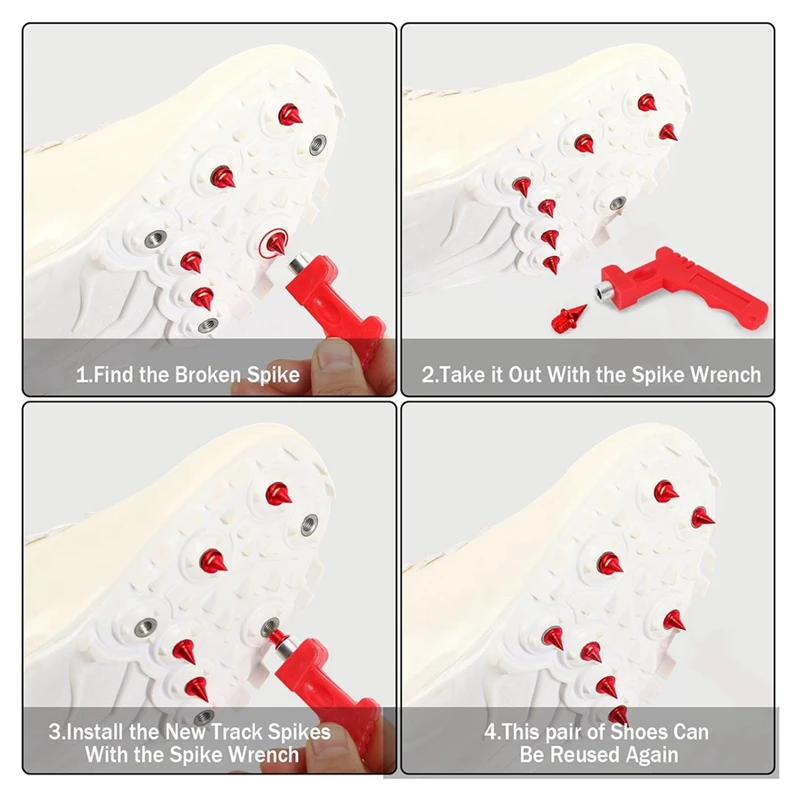 1.Find the Broken Spike

2.Take it Out With the Spike Wrench

3.Install the New Track Spikes With the Spike Wrench

4.This pair of Shoes Can Be Reused Again