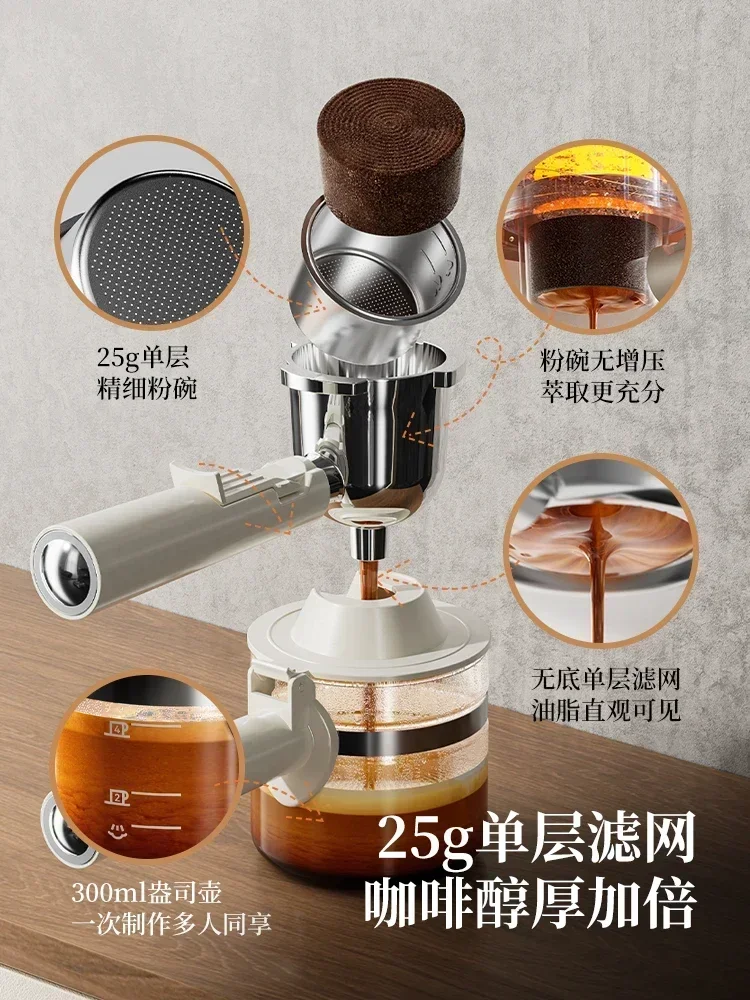 25g单层
精细粉碗

粉碗无增压
萃取更充分

无底单层滤网
油脂直观可见

4
2

300ml盎司壶
一次制作多人同享

25g单层滤网
咖啡醇厚加倍