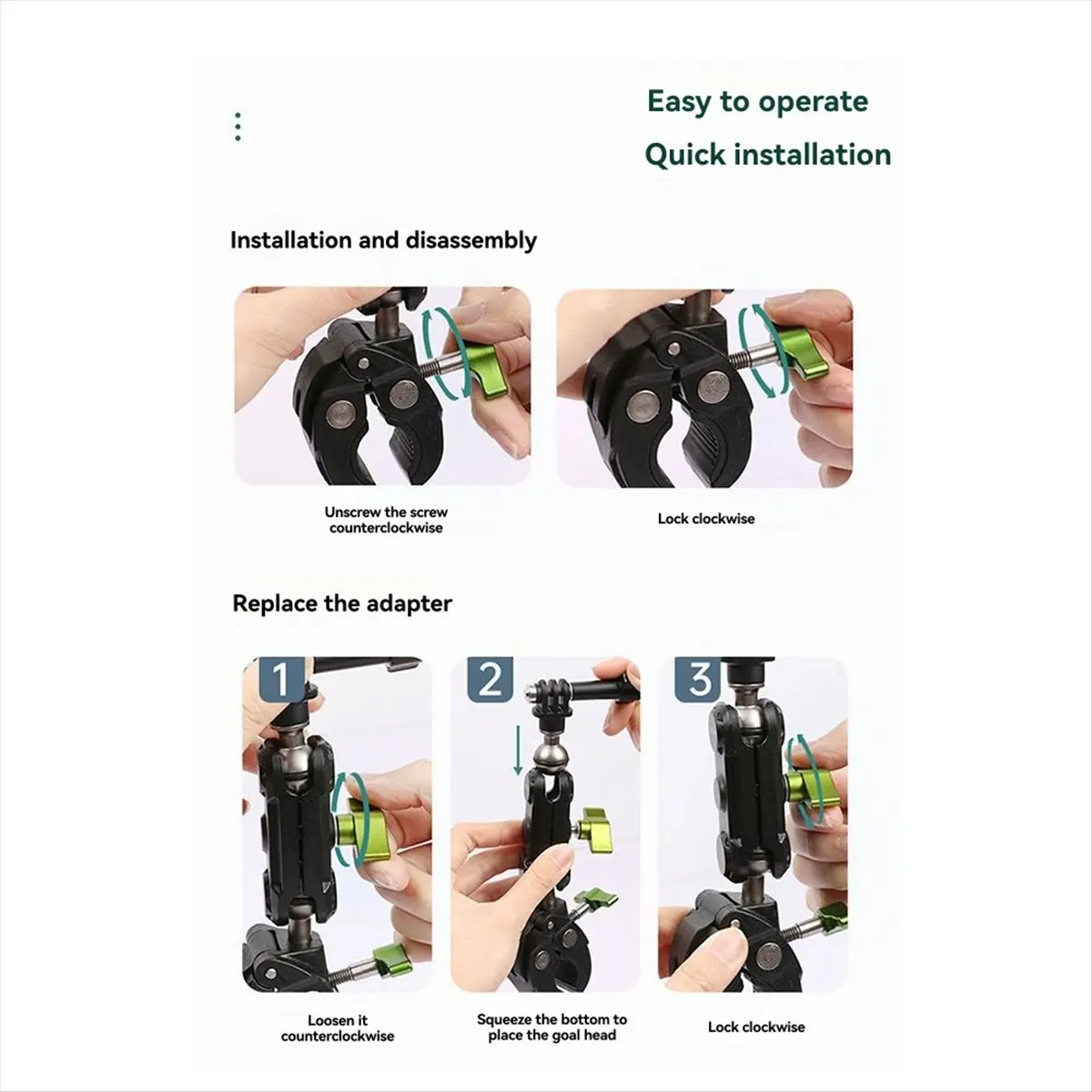 Easy to operate

Quick installation

Installation and disassembly

Unscrew the screw counterclockwise

Lock clockwise

Replace the adapter

1

2

3

Loosen it counterclockwise

Squeeze the bottom to place the goal head

Lock clockwise