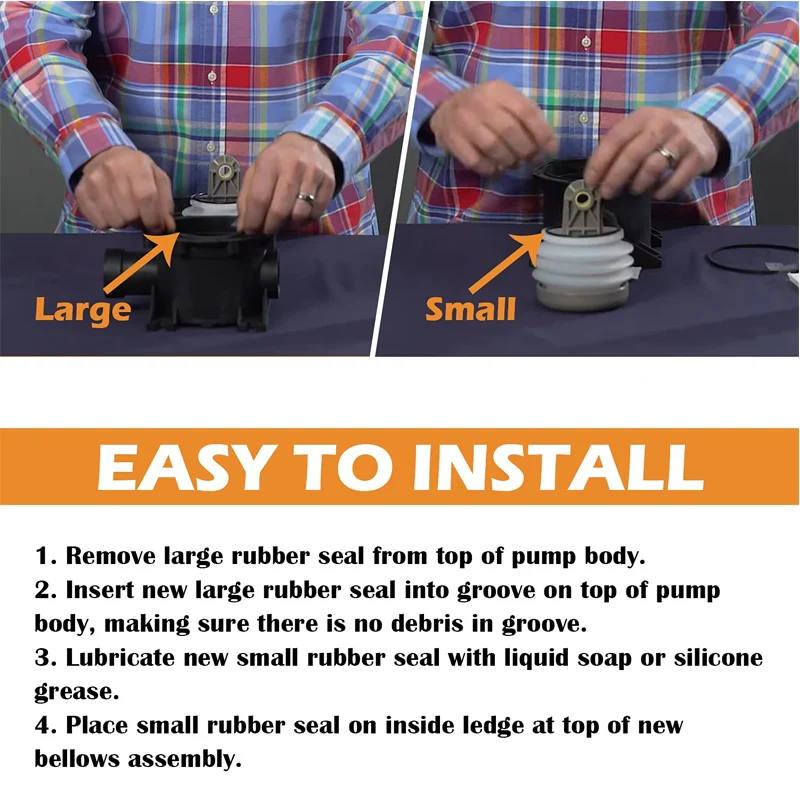 Large

Small

EASY TO INSTALL

1. Remove large rubber seal from top of pump body.
2. Insert new large rubber seal into groove on top of pump body, making sure there is no debris in groove.
3. Lubricate new small rubber seal with liquid soap or silicone grease.
4. Place small rubber seal on inside ledge at top of new bellows assembly.