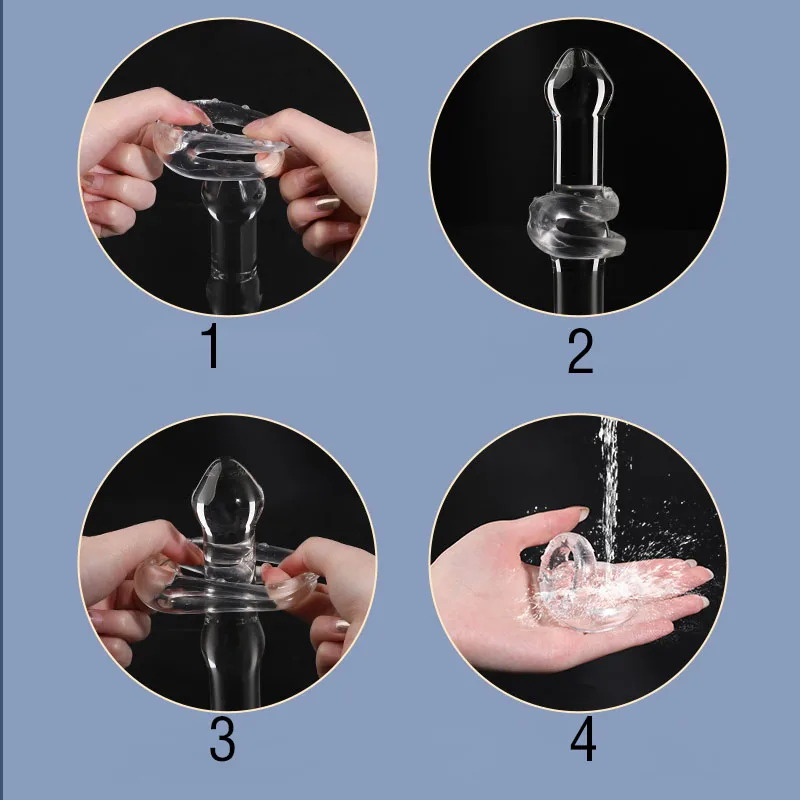 1

2

3

4