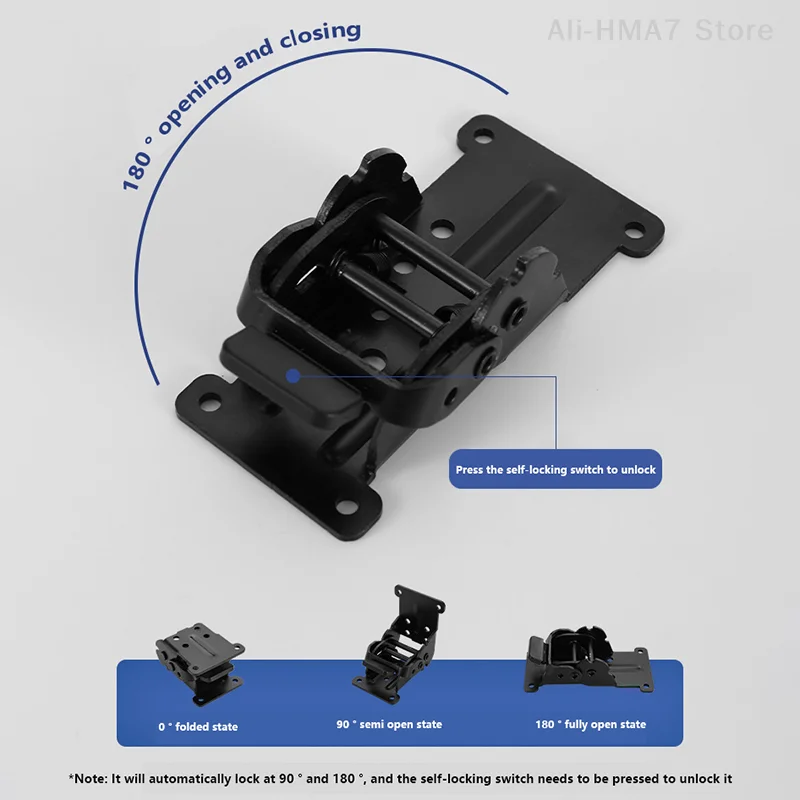 Ali-HMA7 Store

180 ° opening and closing

Press the self-locking switch to unlock

0 ° folded state

90 ° semi open state

180 ° fully open state

*Note: It will automatically lock at 90 ° and 180 °, and the self-locking switch needs to be pressed to unlock it