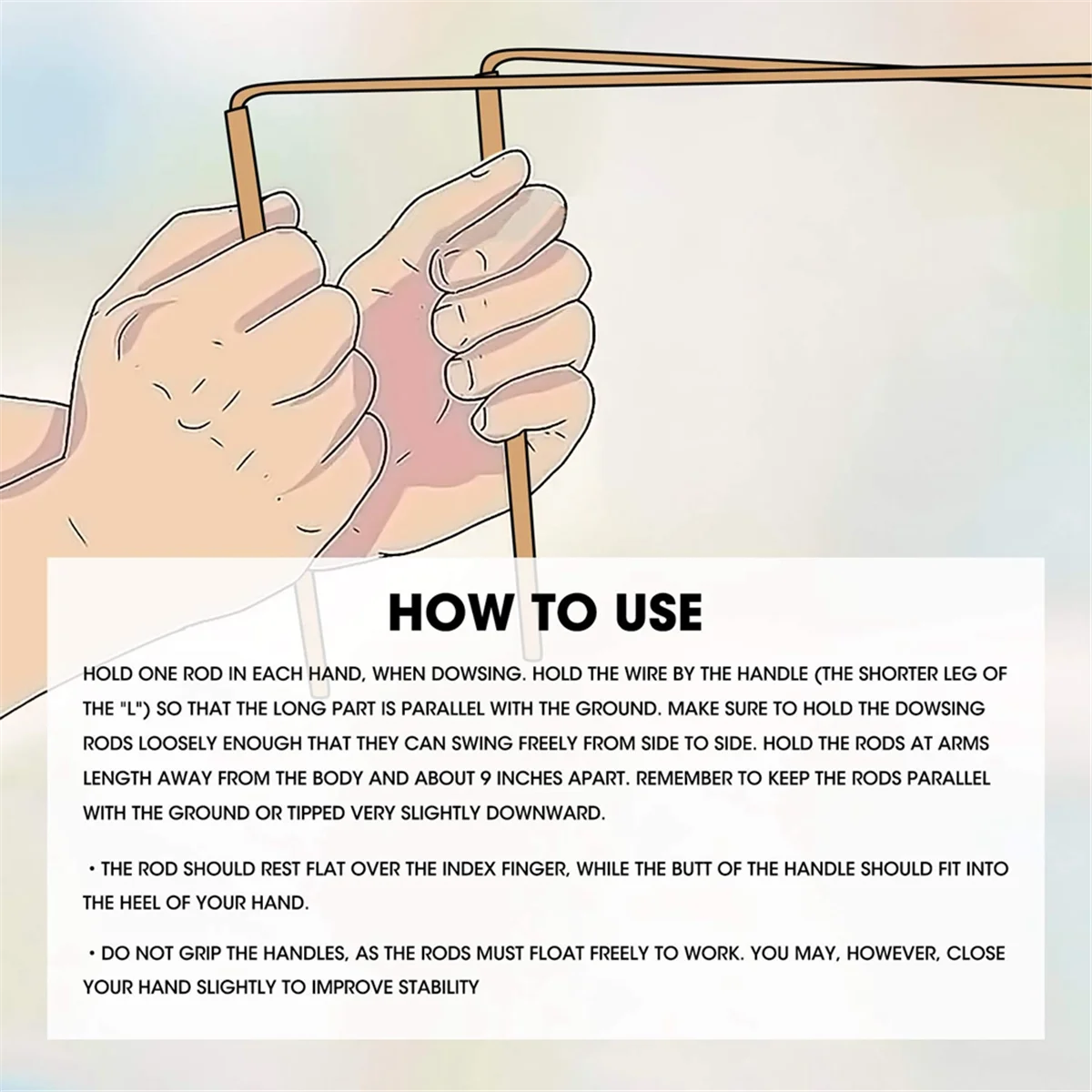 HOW TO USE

HOLD ONE ROD IN EACH HAND, WHEN DOWSING. HOLD THE WIRE BY THE HANDLE (THE SHORTER LEG OF THE "L") SO THAT THE LONG PART IS PARALLEL WITH THE GROUND. MAKE SURE TO HOLD THE DOWSING RODS LOOSELY ENOUGH THAT THEY CAN SWING FREELY FROM SIDE TO SIDE. HOLD THE RODS AT ARMS LENGTH AWAY FROM THE BODY AND ABOUT 9 INCHES APART. REMEMBER TO KEEP THE RODS PARALLEL WITH THE GROUND OR TIPPED VERY SLIGHTLY DOWNWARD.

• THE ROD SHOULD REST FLAT OVER THE INDEX FINGER, WHILE THE BUTT OF THE HANDLE SHOULD FIT INTO THE HEEL OF YOUR HAND.

• DO NOT GRIP THE HANDLES, AS THE RODS MUST FLOAT FREELY TO WORK. YOU MAY, HOWEVER, CLOSE YOUR HAND SLIGHTLY TO IMPROVE STABILITY