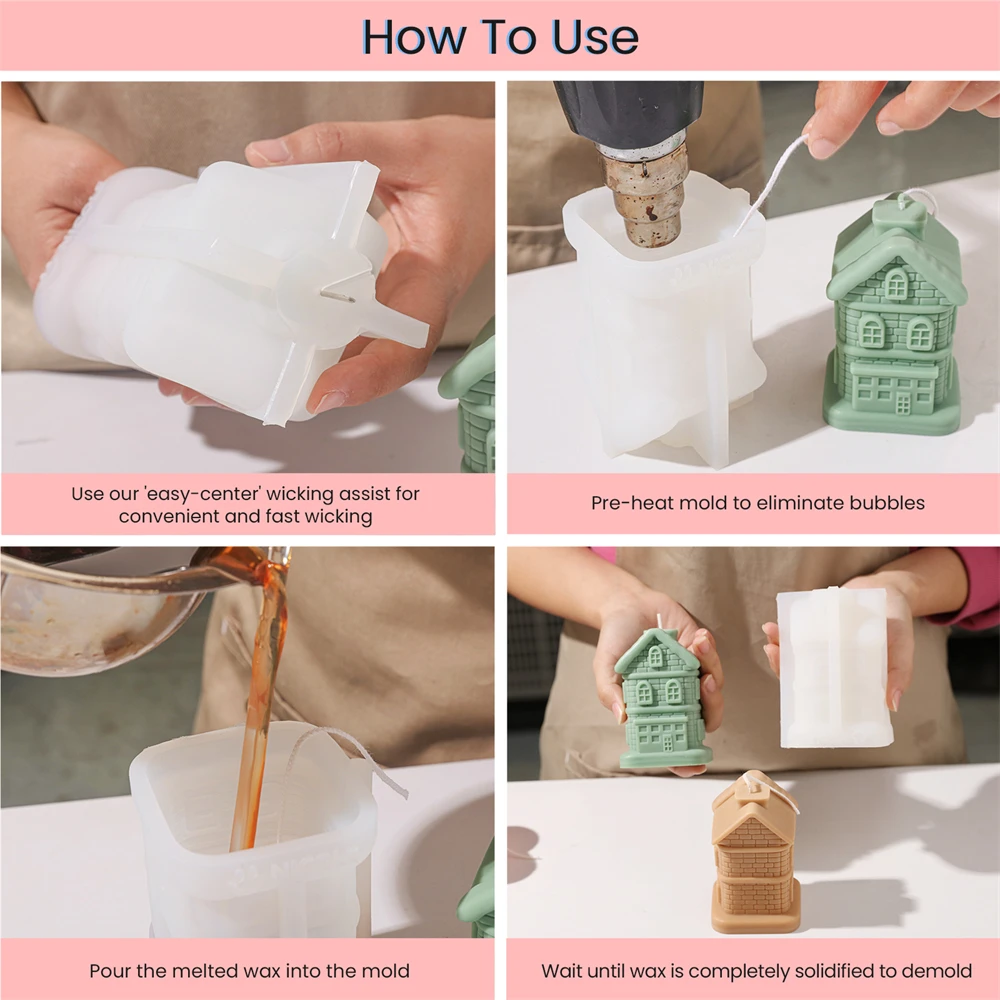 How To Use

Use our 'easy-center' wicking assist for convenient and fast wicking

Pre-heat mold to eliminate bubbles

Pour the melted wax into the mold

Wait until wax is completely solidified to demold