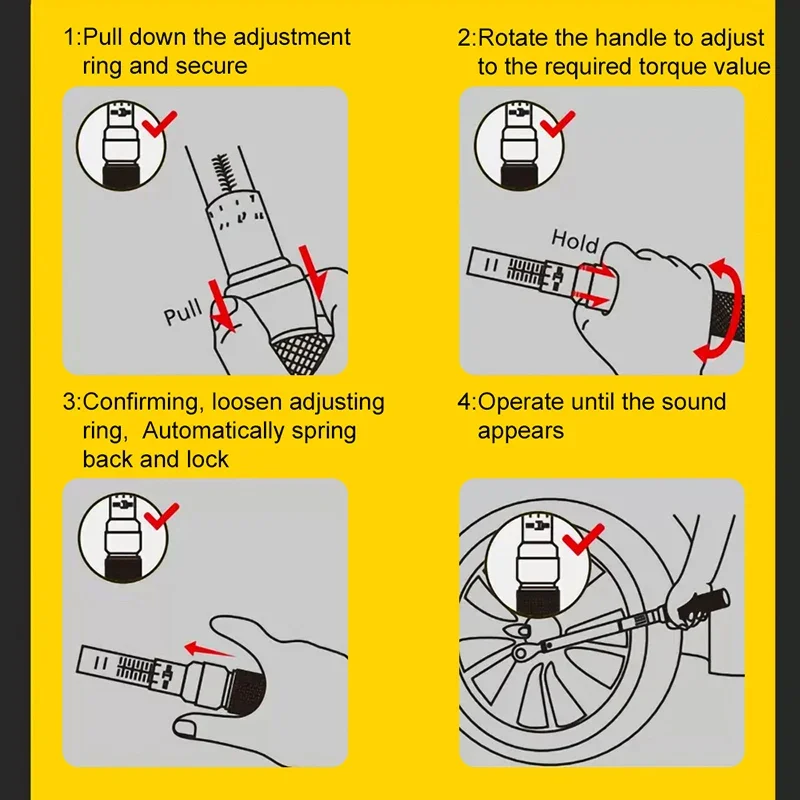 1:Pull down the adjustment ring and secure

Pull

2:Rotate the handle to adjust to the required torque value

Hold

3:Confirming, loosen adjusting ring, Automatically spring back and lock

4:Operate until the sound appears