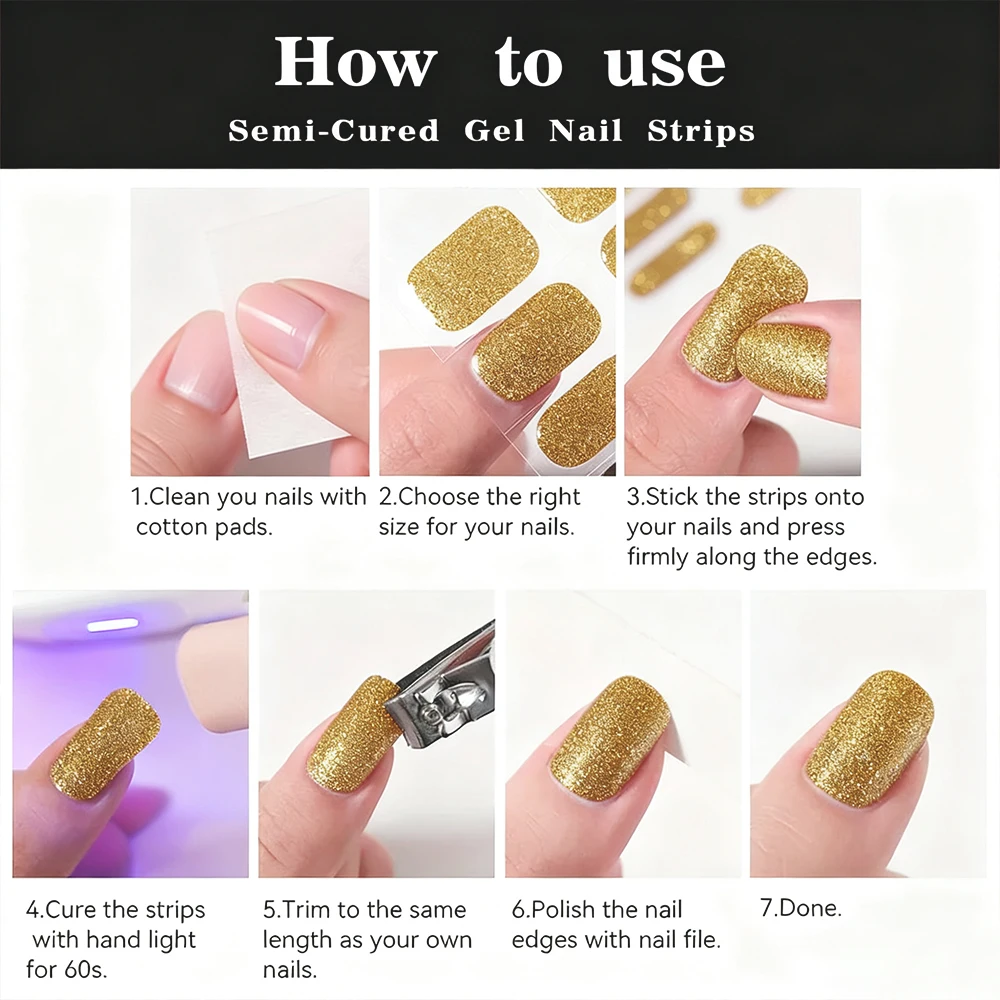 How to use
Semi-Cured Gel Nail Strips

1.Clean you nails with cotton pads.

2.Choose the right size for your nails.

3.Stick the strips onto your nails and press firmly along the edges.

4.Cure the strips with hand light for 60s.

5.Trim to the same length as your own nails.

6.Polish the nail edges with nail file.

7.Done.