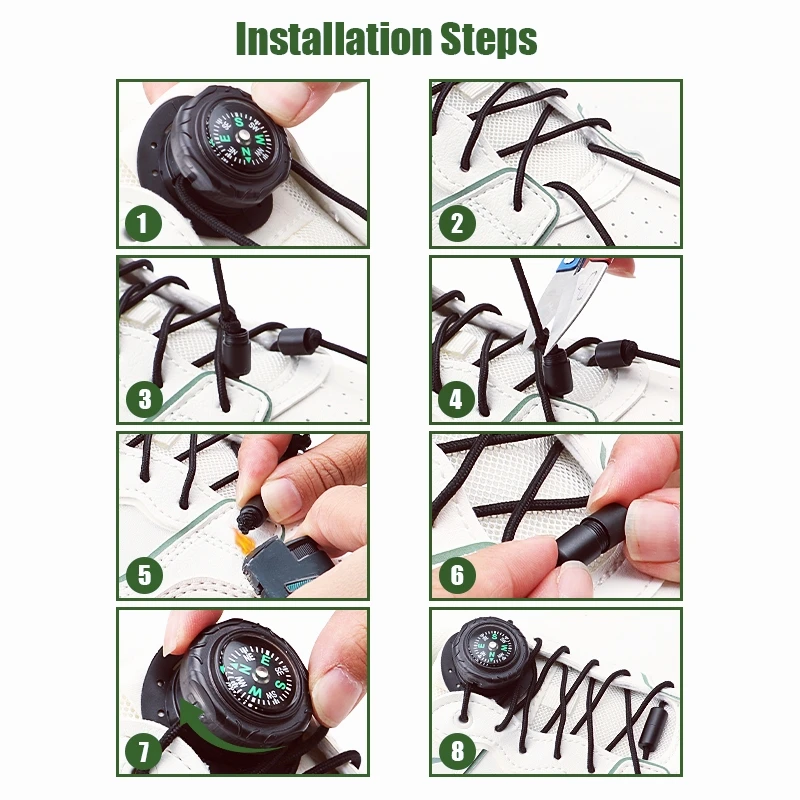 Installation Steps

1

2

3

4

5

6

7

8