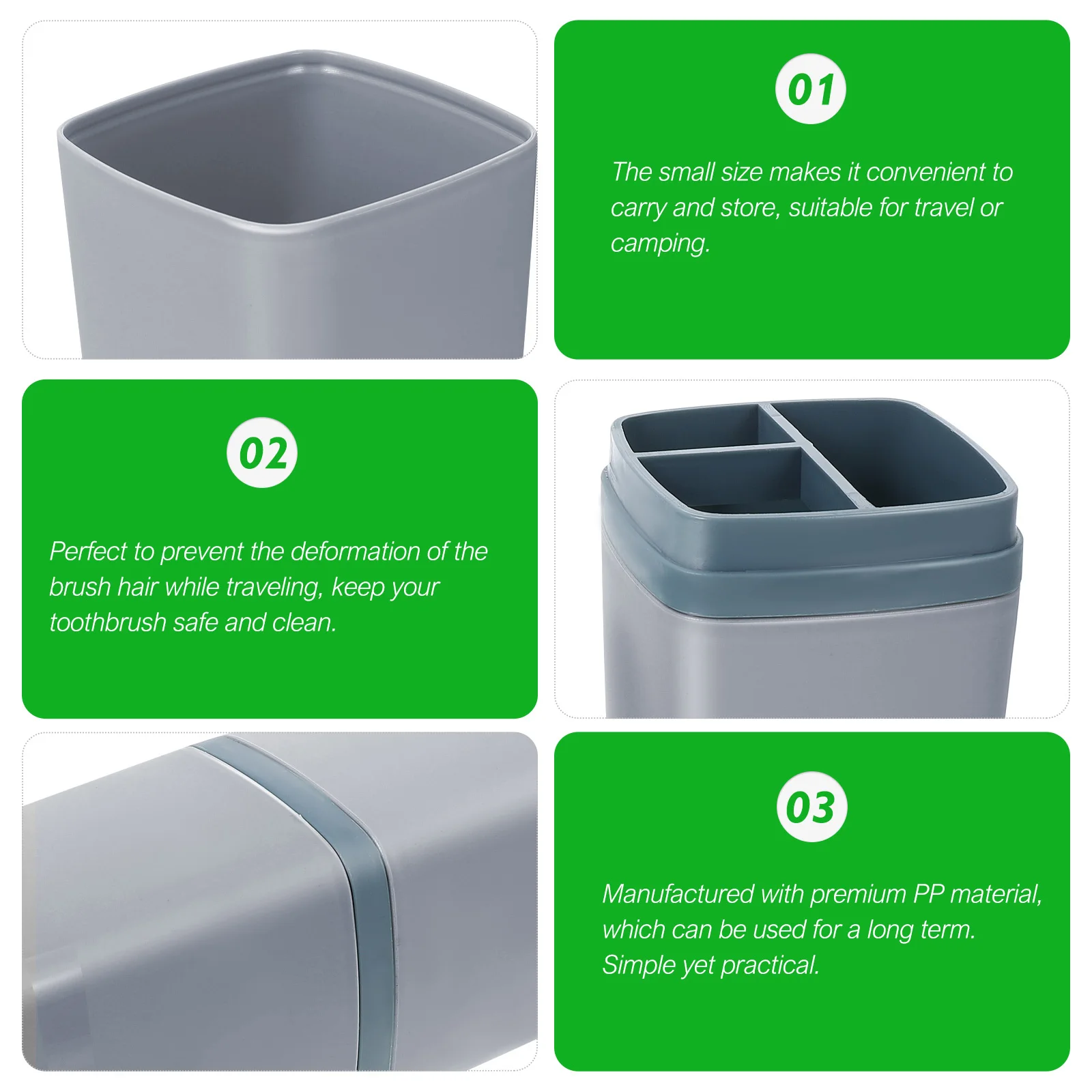 01

The small size makes it convenient to carry and store, suitable for travel or camping.

02

Perfect to prevent the deformation of the brush hair while traveling, keep your toothbrush safe and clean.

03

Manufactured with premium PP material, which can be used for a long term. Simple yet practical.