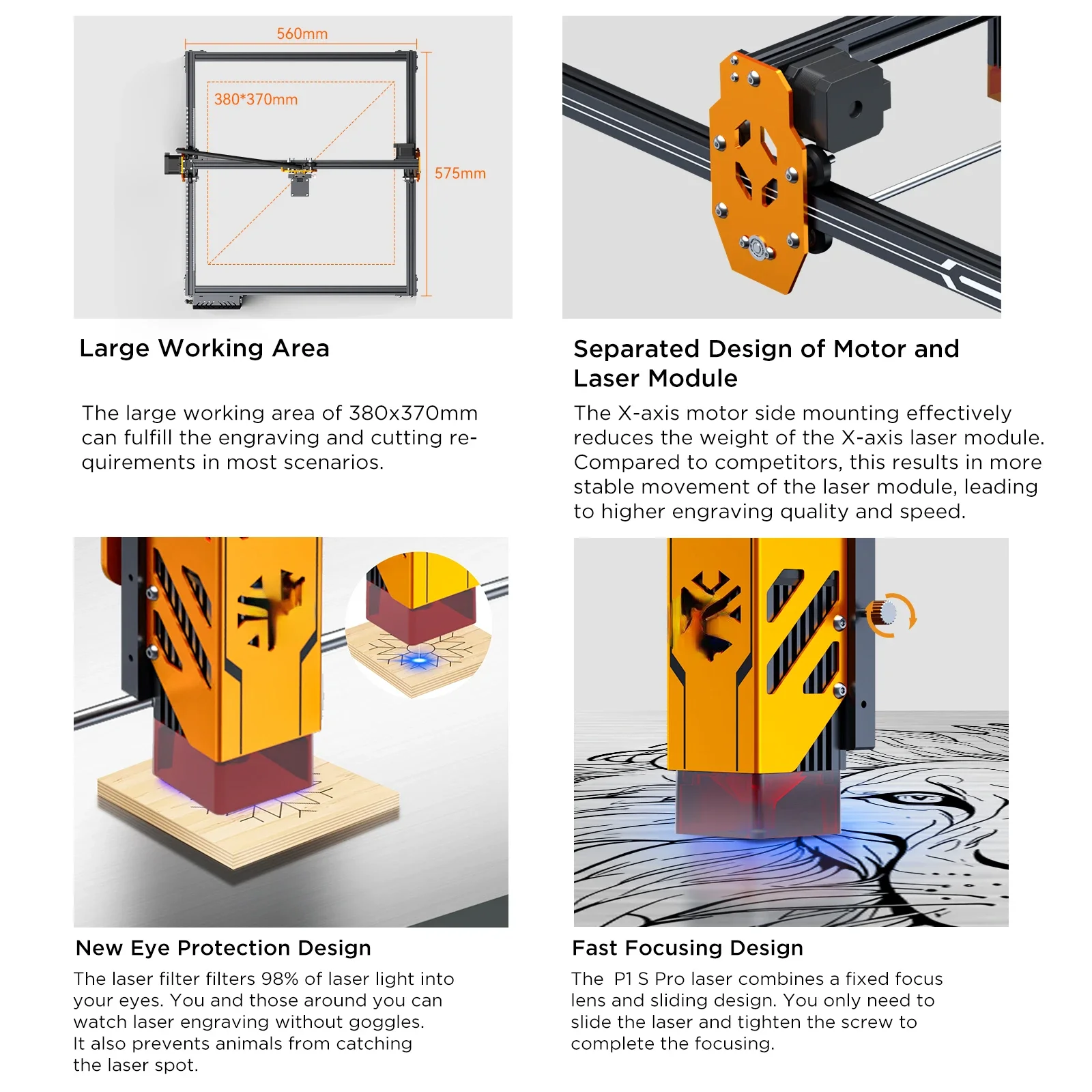 560mm

380*370mm

575mm

Large Working Area

The large working area of 380x370mm can fulfill the engraving and cutting requirements in most scenarios.

Separated Design of Motor and Laser Module

The X-axis motor side mounting effectively reduces the weight of the X-axis laser module. Compared to competitors, this results in more stable movement of the laser module, leading to higher engraving quality and speed.

New Eye Protection Design

The laser filter filters 98% of laser light into your eyes. You and those around you can watch laser engraving without goggles. It also prevents animals from catching the laser spot.

Fast Focusing Design

The P1 S Pro laser combines a fixed focus lens and sliding design. You only need to slide the laser and tighten the screw to complete the focusing.