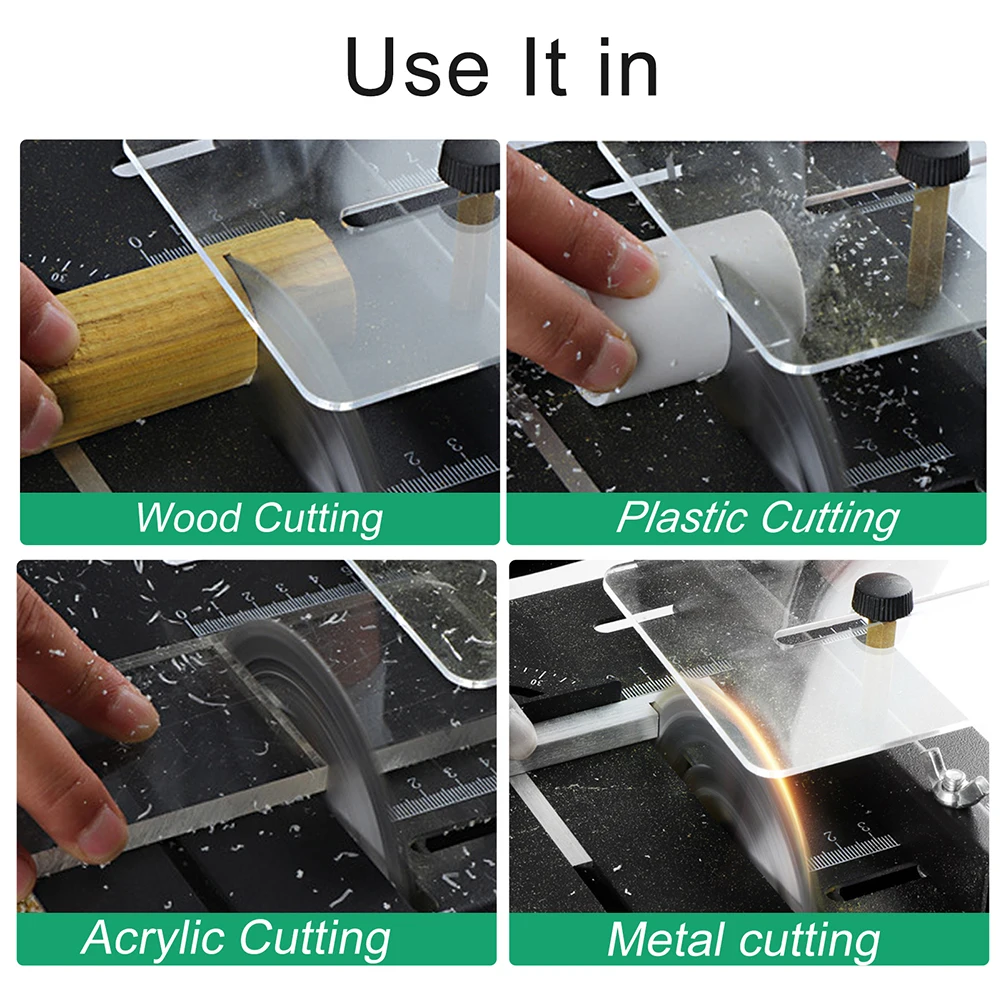 Use It in

Wood Cutting

Plastic Cutting

Acrylic Cutting

Metal cutting