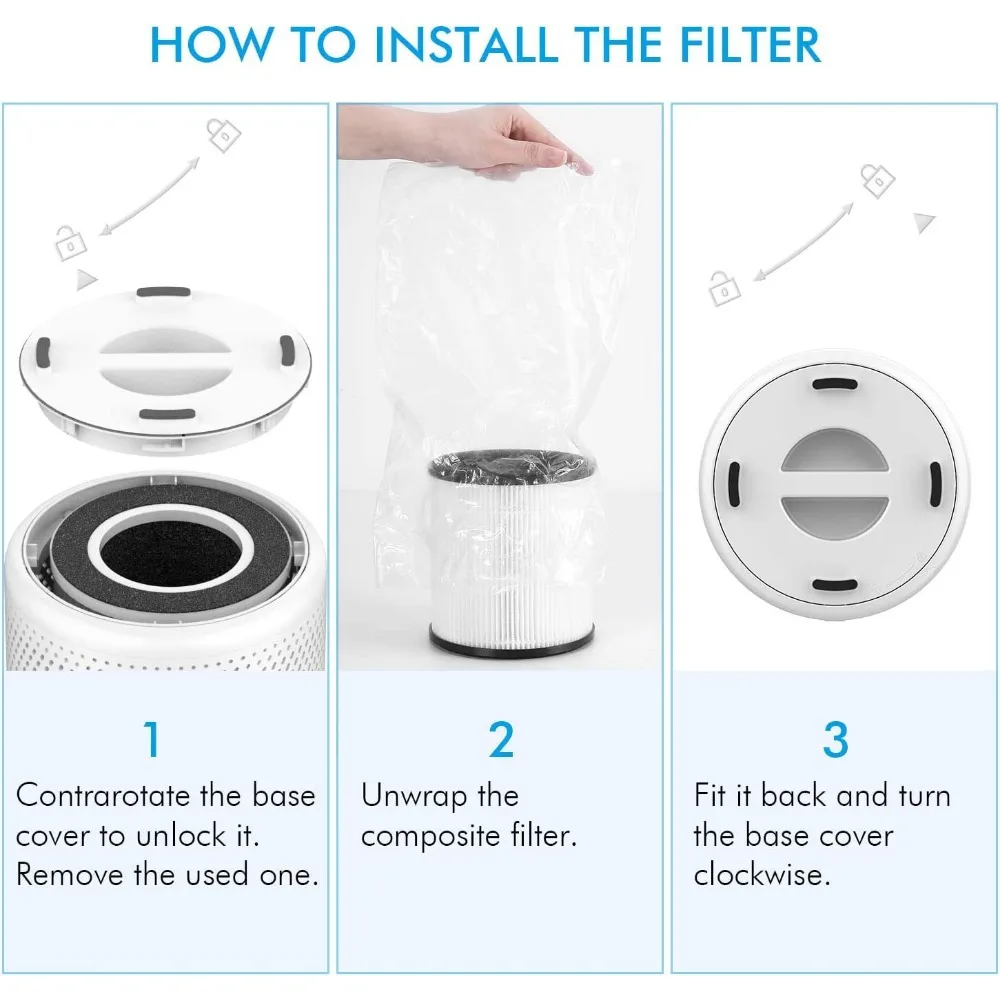 HOW TO INSTALL THE FILTER

1
Contrarotate the base cover to unlock it. Remove the used one.

2
Unwrap the composite filter.

3
Fit it back and turn the base cover clockwise.