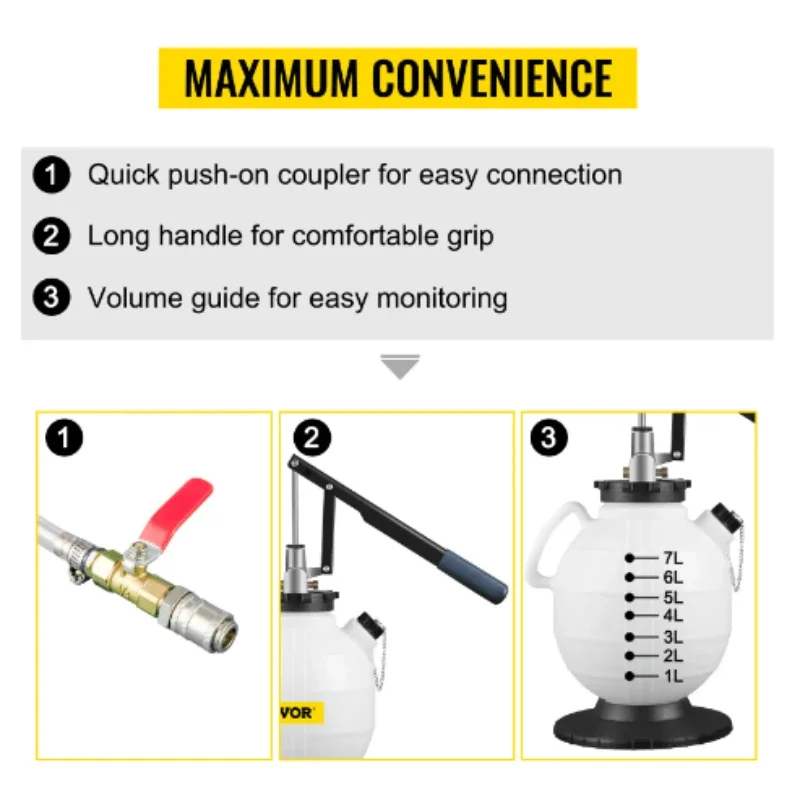 MAXIMUM CONVENIENCE

1 Quick push-on coupler for easy connection

2 Long handle for comfortable grip

3 Volume guide for easy monitoring

1

2

VOR

3

7L
6L
5L
4L
3L
2L
1L