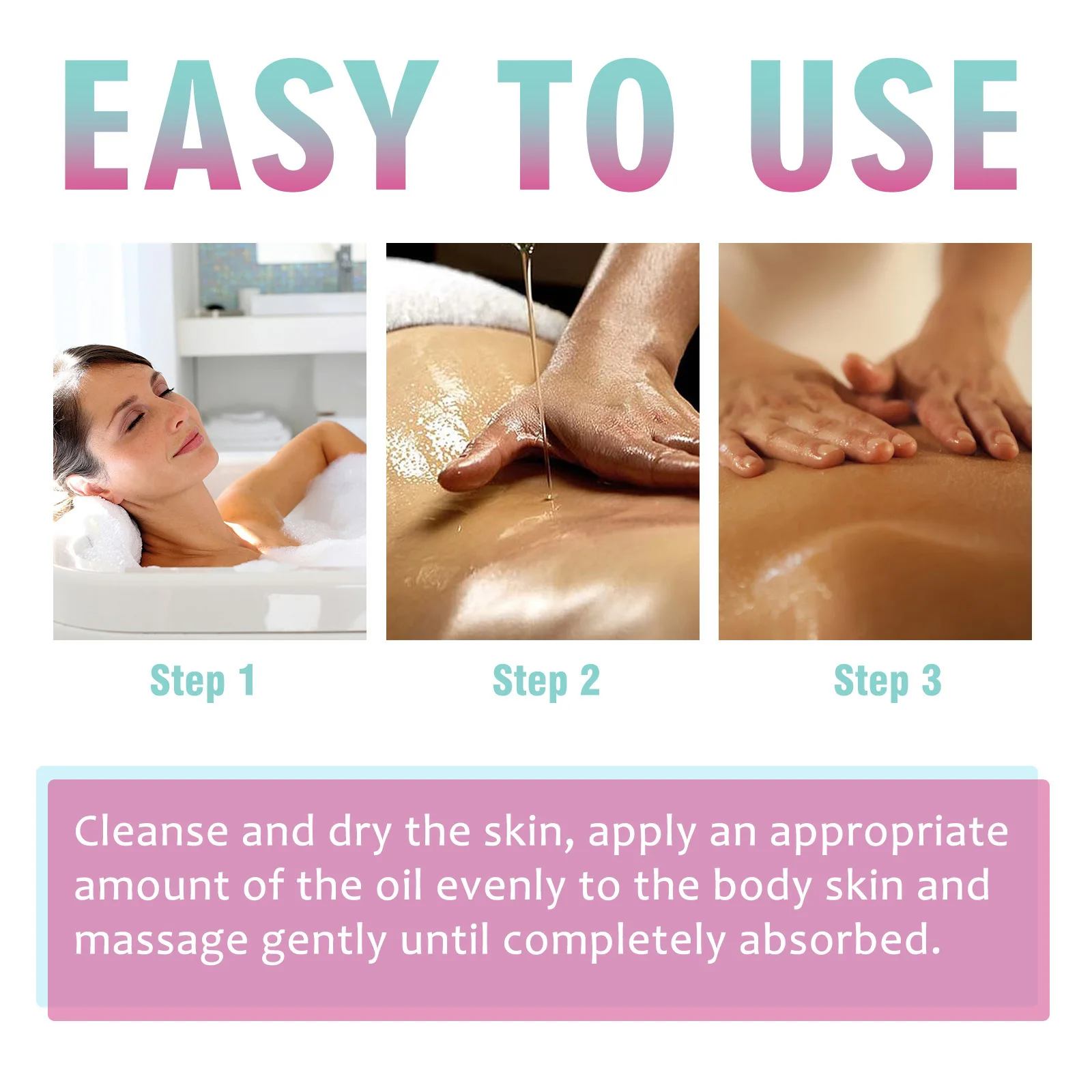 EASY TO USE

Step 1

Step 2

Step 3

Cleanse and dry the skin, apply an appropriate amount of the oil evenly to the body skin and massage gently until completely absorbed.