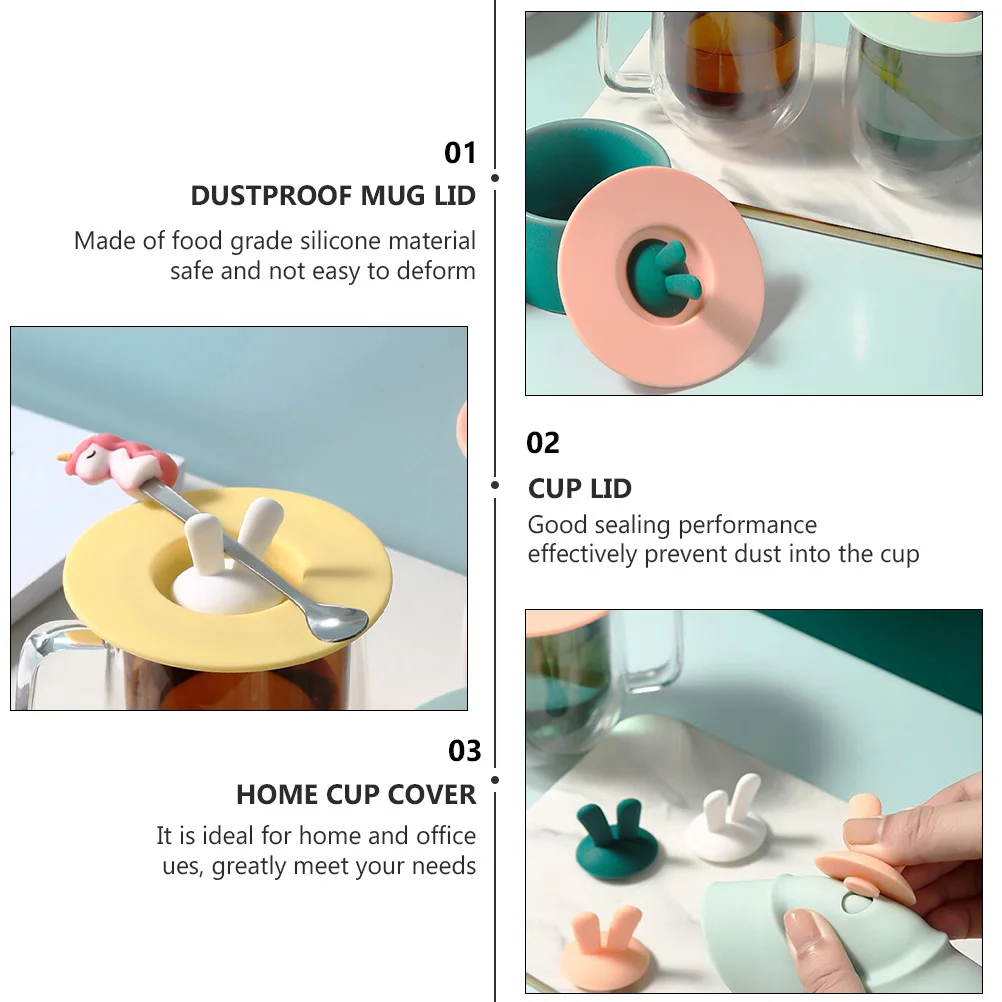 01
DUSTPROOF MUG LID
Made of food grade silicone material safe and not easy to deform

02
CUP LID
Good sealing performance effectively prevent dust into the cup

03
HOME CUP COVER
It is ideal for home and office ues, greatly meet your needs