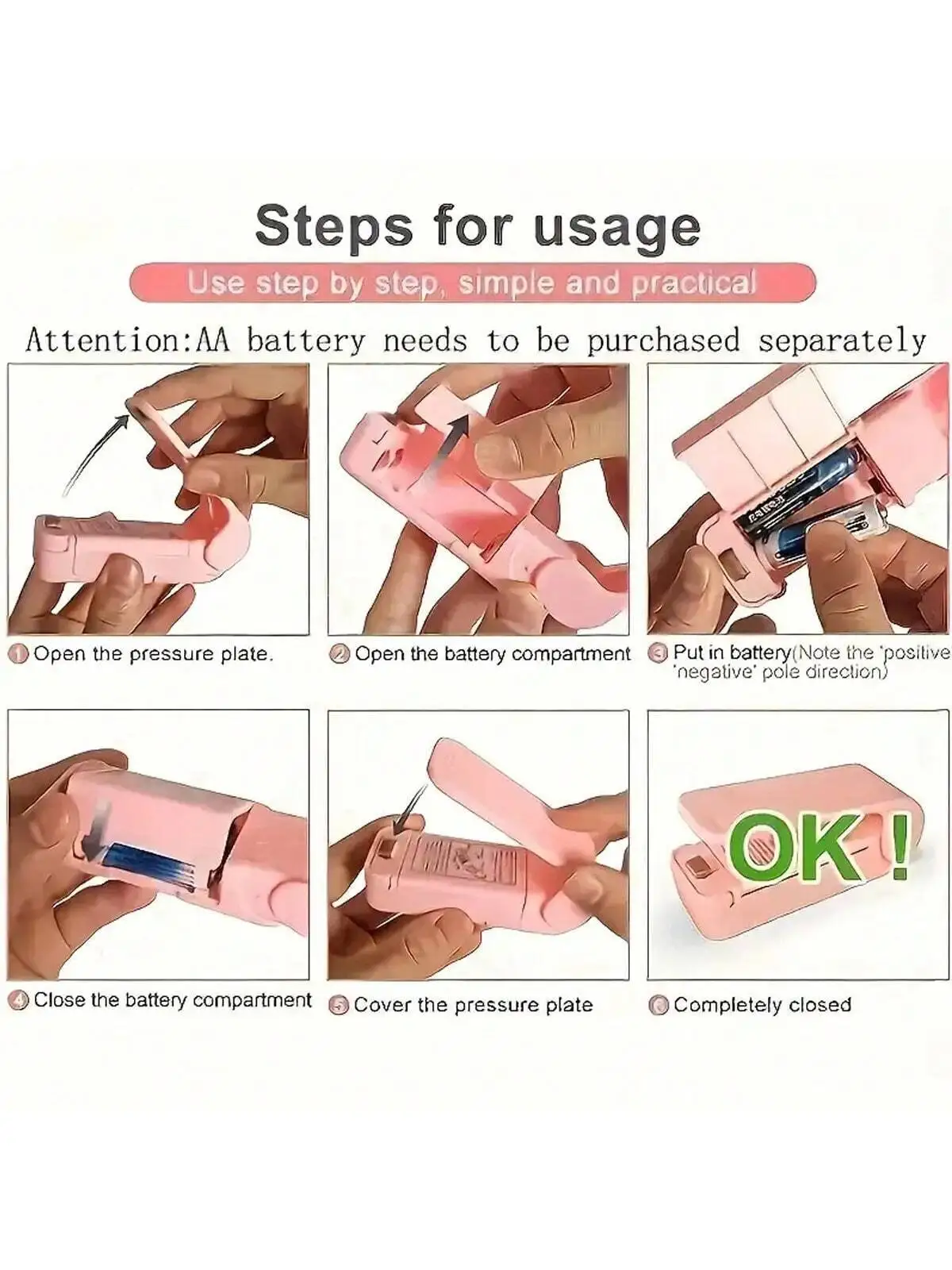 Steps for usage

Use step by step, simple and practical

Attention:AA battery needs to be purchased separately

① Open the pressure plate.

② Open the battery compartment

③ Put in battery(Note the 'positive 'negative' pole direction)

④ Close the battery compartment

⑤ Cover the pressure plate

OK !

⑥ Completely closed