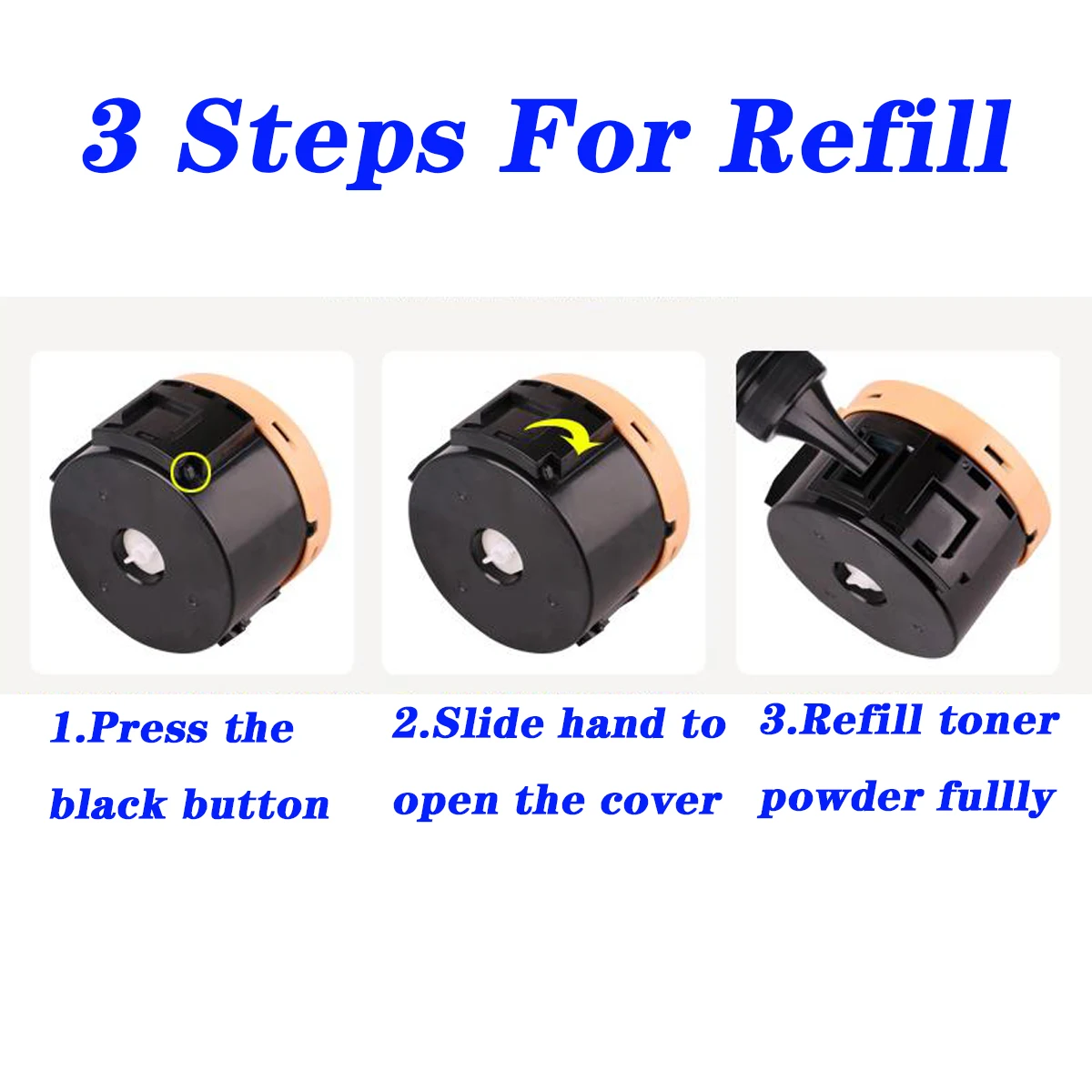 3 Steps For Refill

1.Press the black button

2.Slide hand to open the cover

3.Refill toner powder fullly