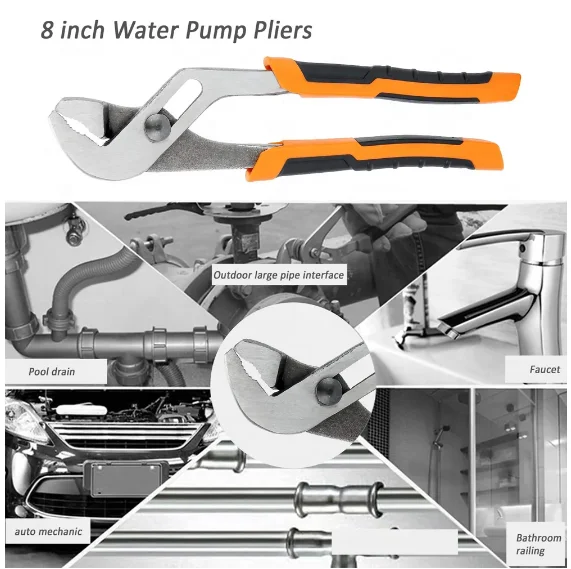 8 inch Water Pump Pliers

Outdoor large pipe interface

Pool drain

Faucet

auto mechanic

Bathroom railing