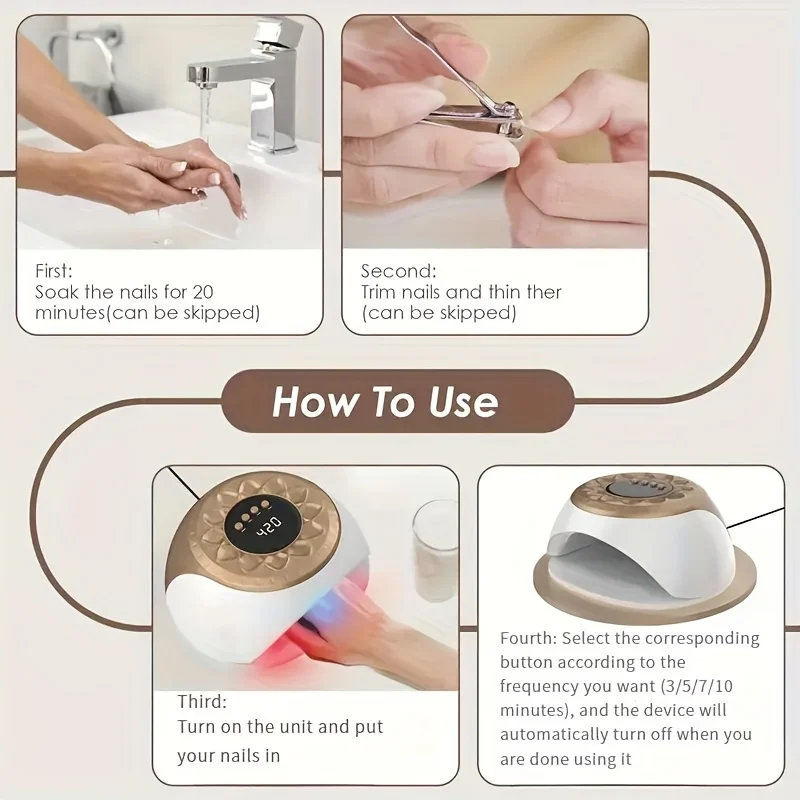 First:
Soak the nails for 20 minutes(can be skipped)

Second:
Trim nails and thin ther (can be skipped)

How To Use

420

Third:
Turn on the unit and put your nails in

Fourth: Select the corresponding button according to the frequency you want (3/5/7/10 minutes), and the device will automatically turn off when you are done using it