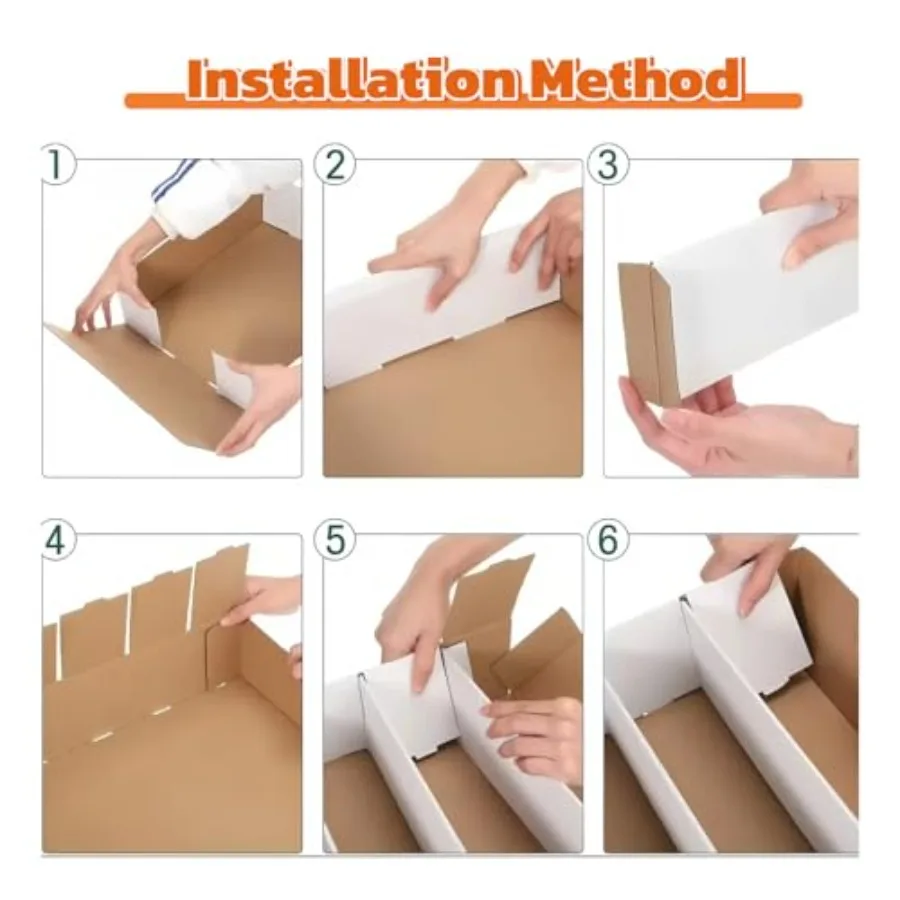 Installation Method

1

2

3

4

5

6