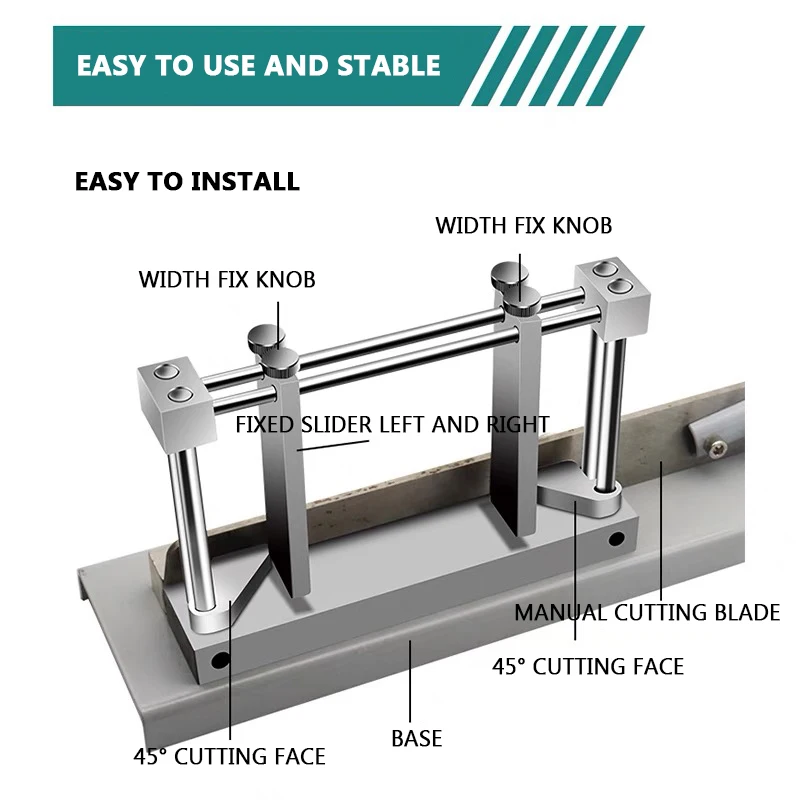 EASY TO USE AND STABLE

EASY TO INSTALL

WIDTH FIX KNOB

WIDTH FIX KNOB

FIXED SLIDER LEFT AND RIGHT

MANUAL CUTTING BLADE

45° CUTTING FACE

BASE

45° CUTTING FACE