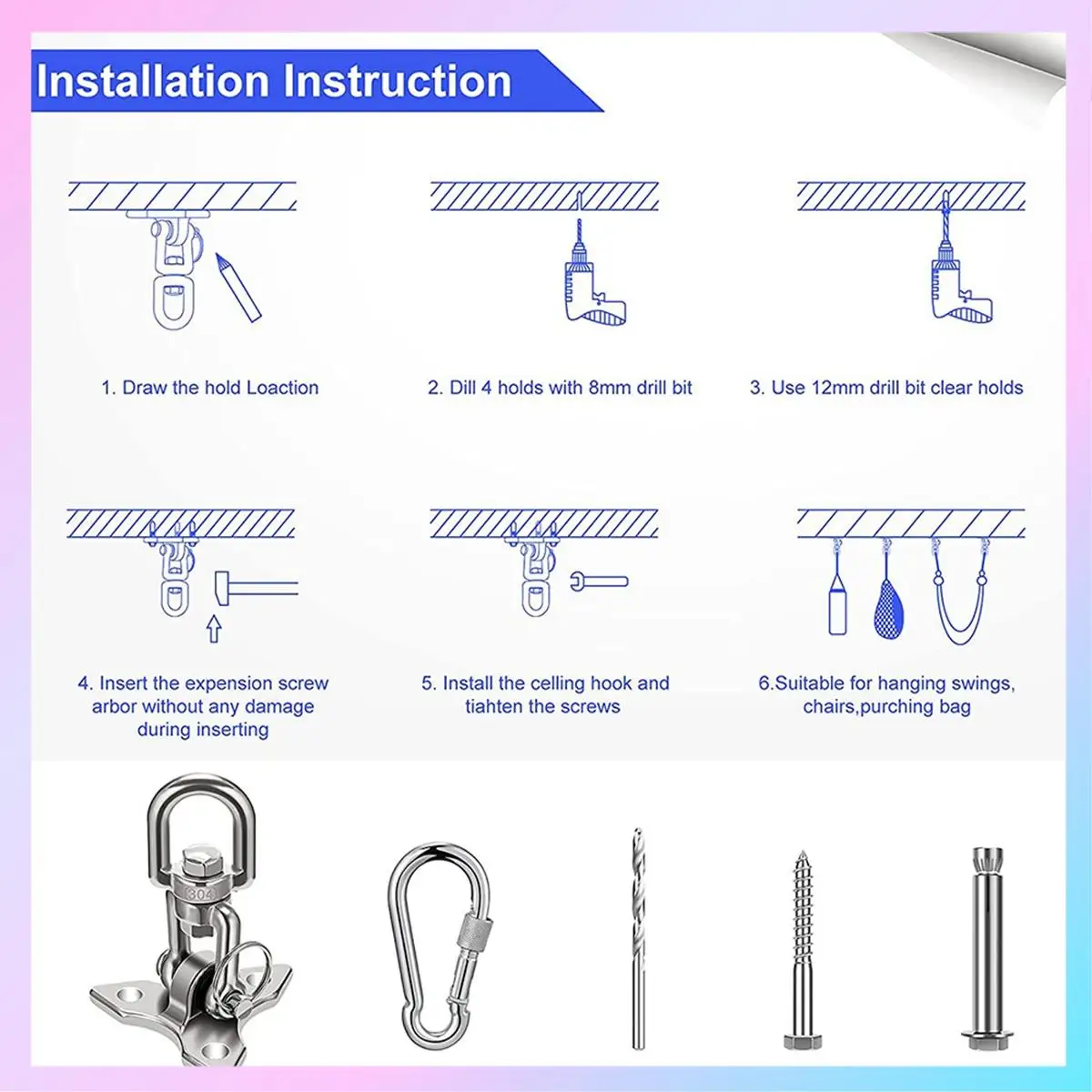 Installation Instruction

1. Draw the hold Loaction

2. Dill 4 holds with 8mm drill bit

3. Use 12mm drill bit clear holds

4. Insert the expension screw arbor without any damage during inserting

5. Install the celling hook and tiahten the screws

6.Suitable for hanging swings, chairs,purching bag

304