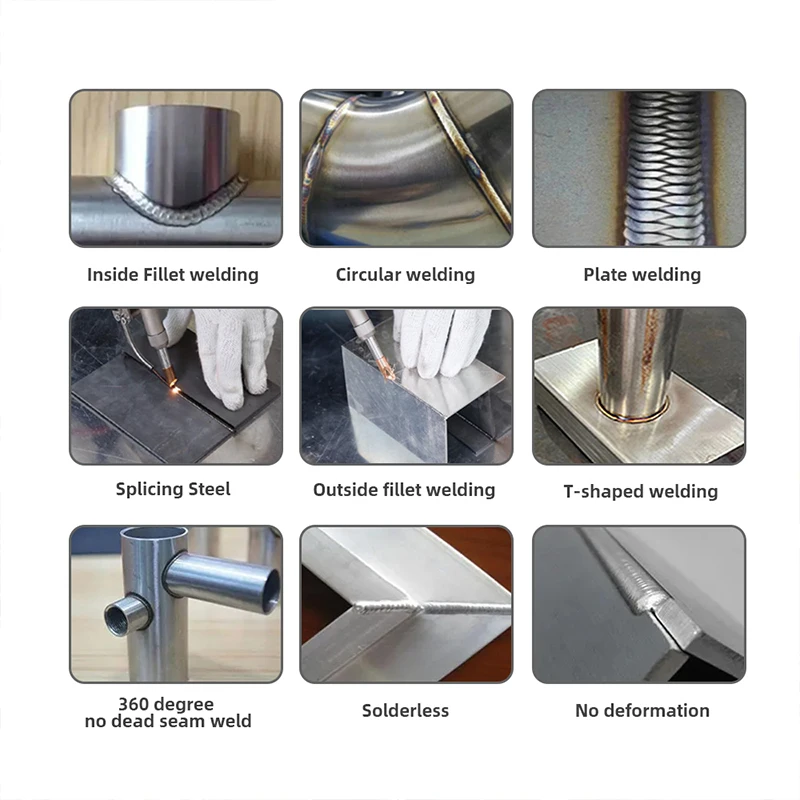 Inside Fillet welding

Circular welding

Plate welding

Splicing Steel

Outside fillet welding

T-shaped welding

360 degree
no dead seam weld

Solderless

No deformation