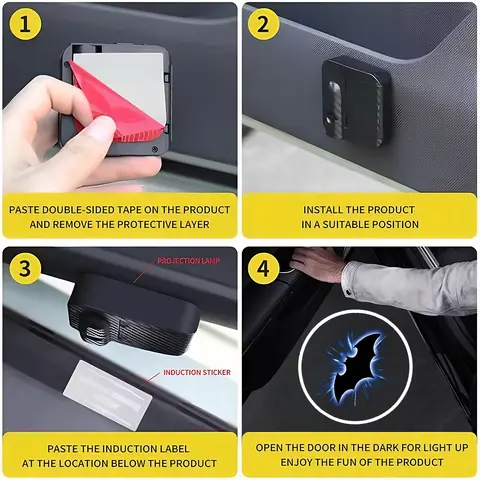 1

PASTE DOUBLE-SIDED TAPE ON THE PRODUCT AND REMOVE THE PROTECTIVE LAYER

2

INSTALL THE PRODUCT IN A SUITABLE POSITION

3

PROJECTION LAMP

INDUCTION STICKER

PASTE THE INDUCTION LABEL AT THE LOCATION BELOW THE PRODUCT

4

OPEN THE DOOR IN THE DARK FOR LIGHT UP ENJOY THE FUN OF THE PRODUCT