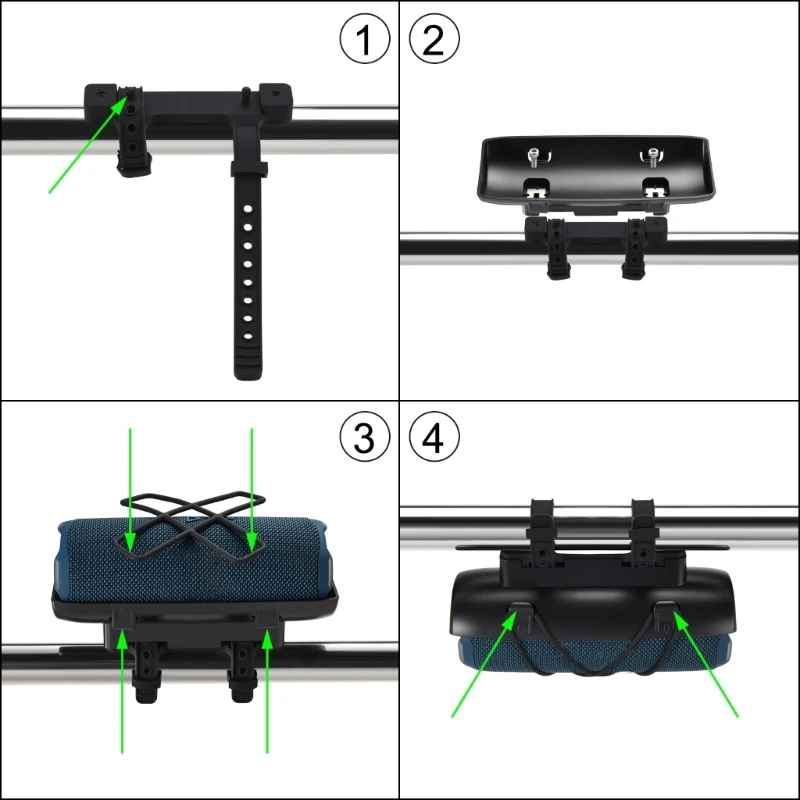 1
2
3
4